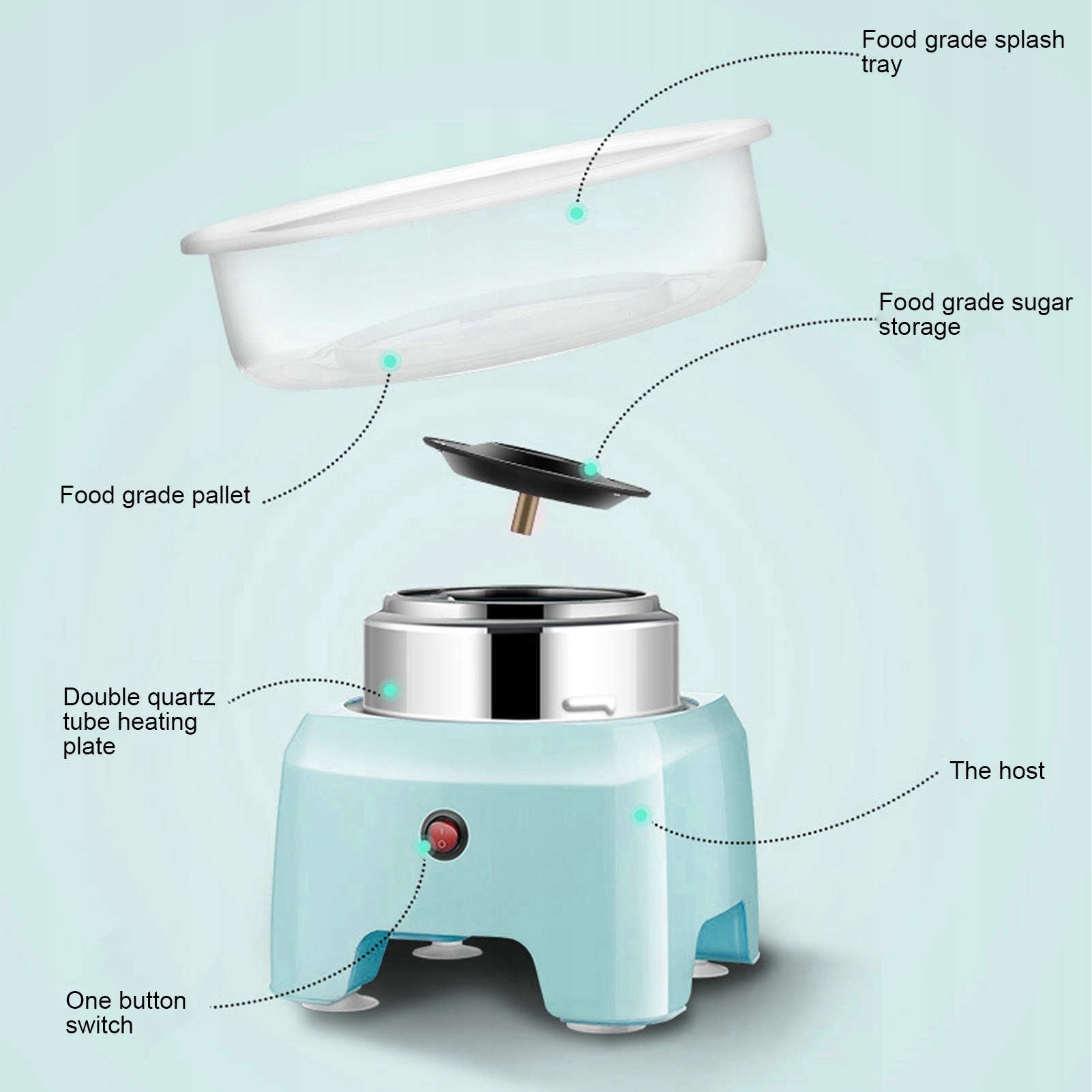 Food grade splash tray

Food grade sugar storage

Food grade pallet

Double quartz tube heating plate

The host

One button switch