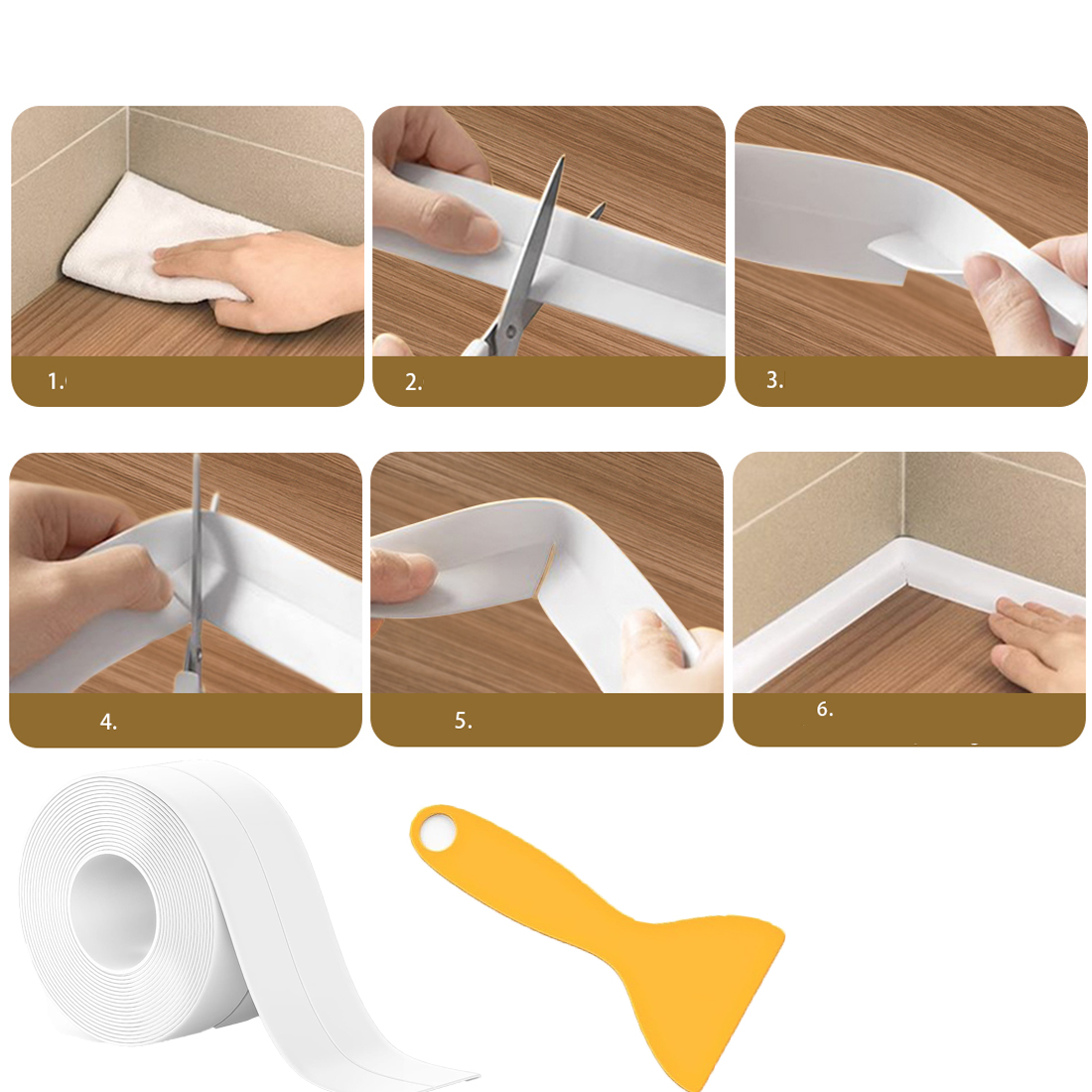 1.

2.

3.

4.

5.

6.