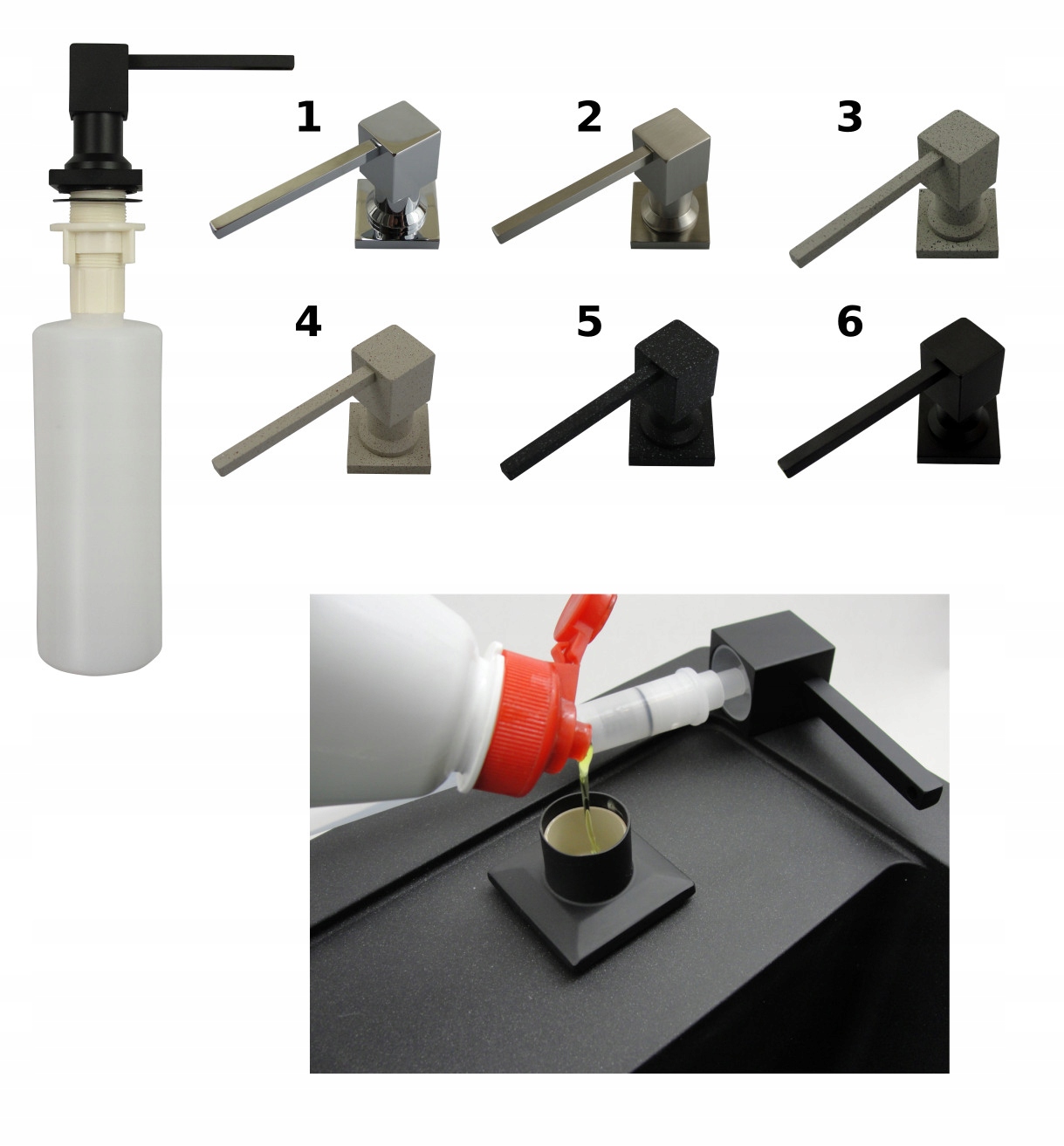 1
2
3
4
5
6