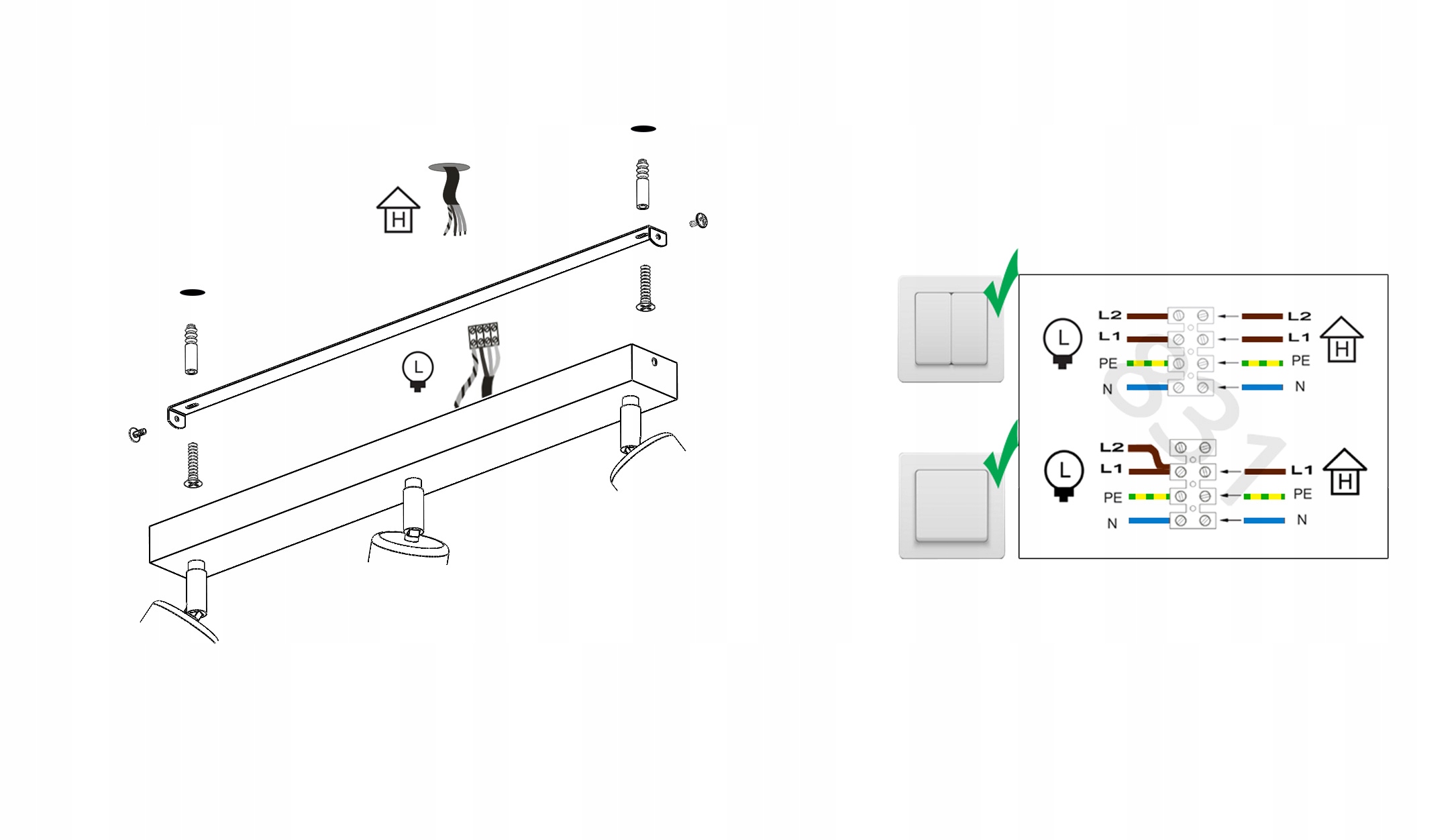 H

L

L

L2
L1
PE
N

L2
L1
PE
N

H

L

L2
L1
PE
N

L1
PE
N

H