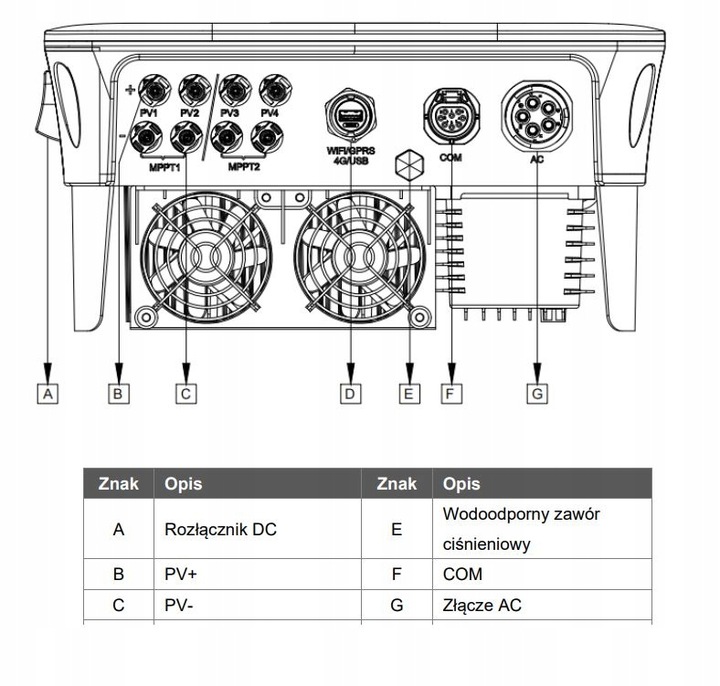 +
-
PV1 PV2 PV3 PV4
MPPT1 MPPT2
WIFI/GPRS 4G/USB
COM
AC

A B C D E F G

| Znak | Opis | Znak | Opis |
|---|---|---|---|
| A | Rozłącznik DC | E | Wodoodporny zawór ciśnieniowy |
| B | PV+ | F | COM |
| C | PV- | G | Złącze AC |