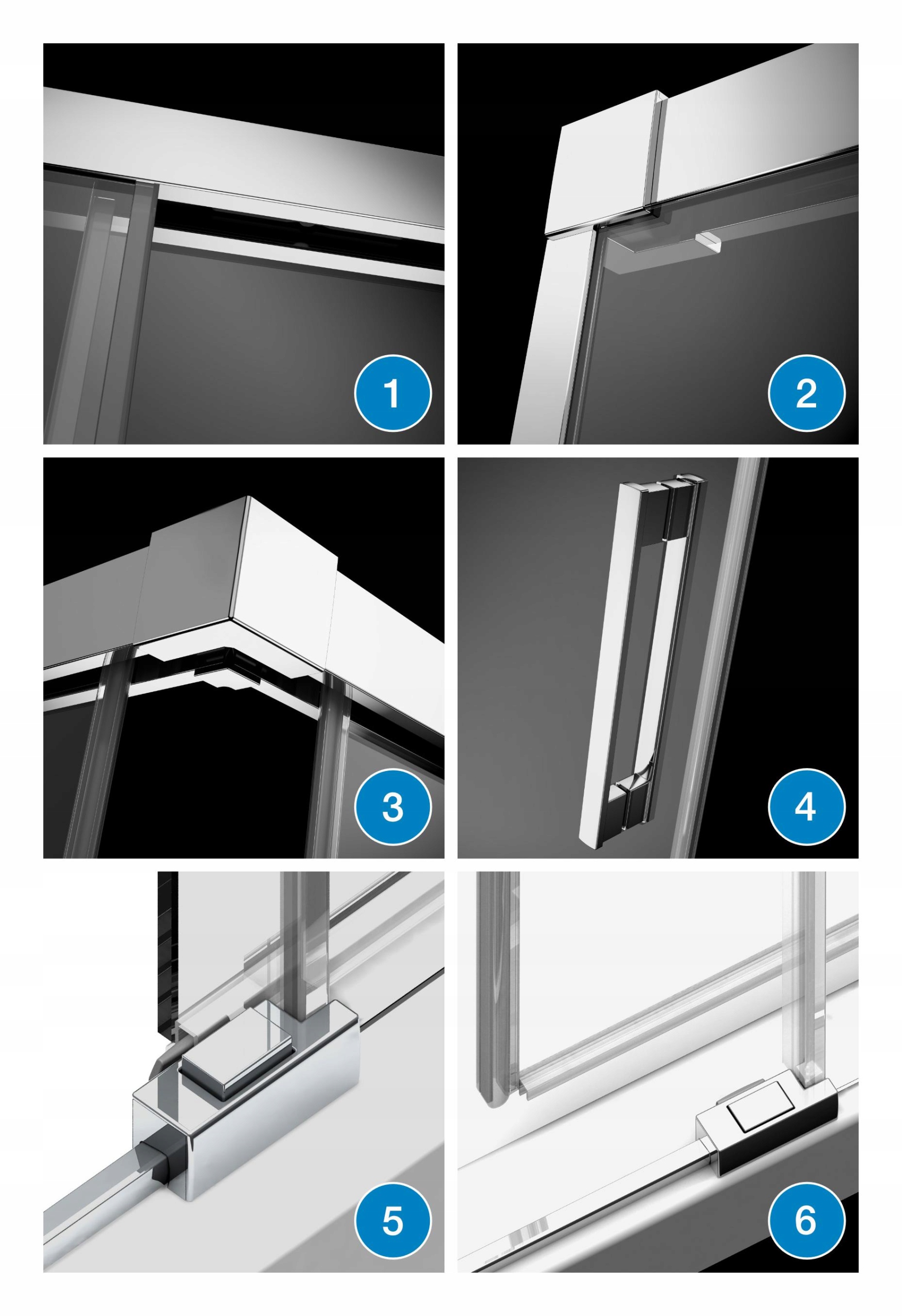 1

2

3

4

5

6