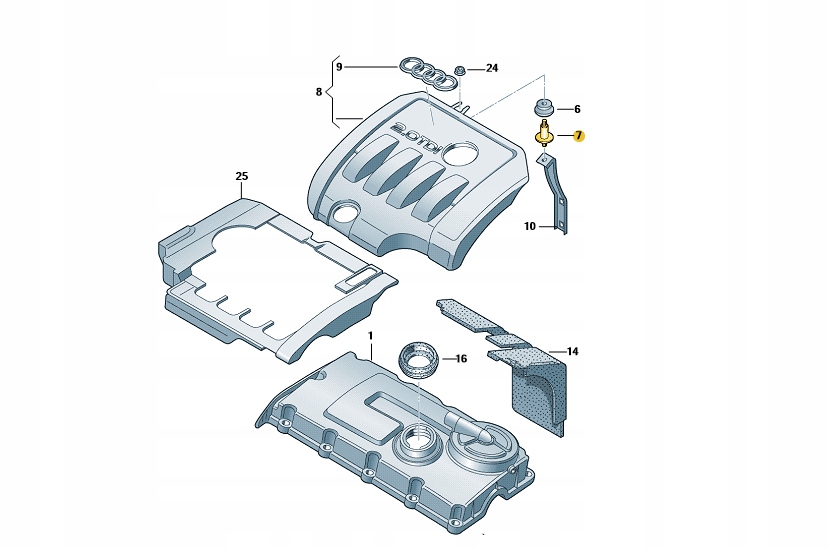 9
24
8
6
7
2.0TDI
25
10
1
16
14