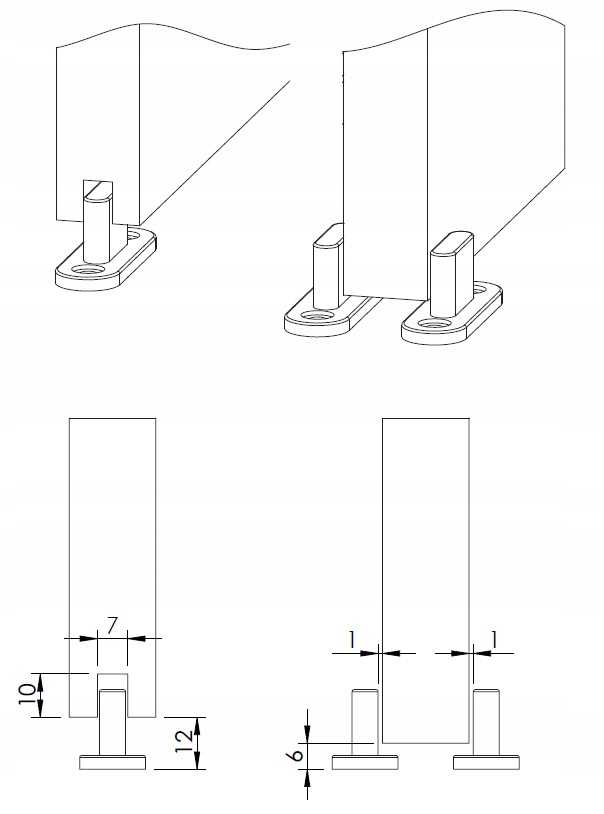 7
10
12
1
1
6