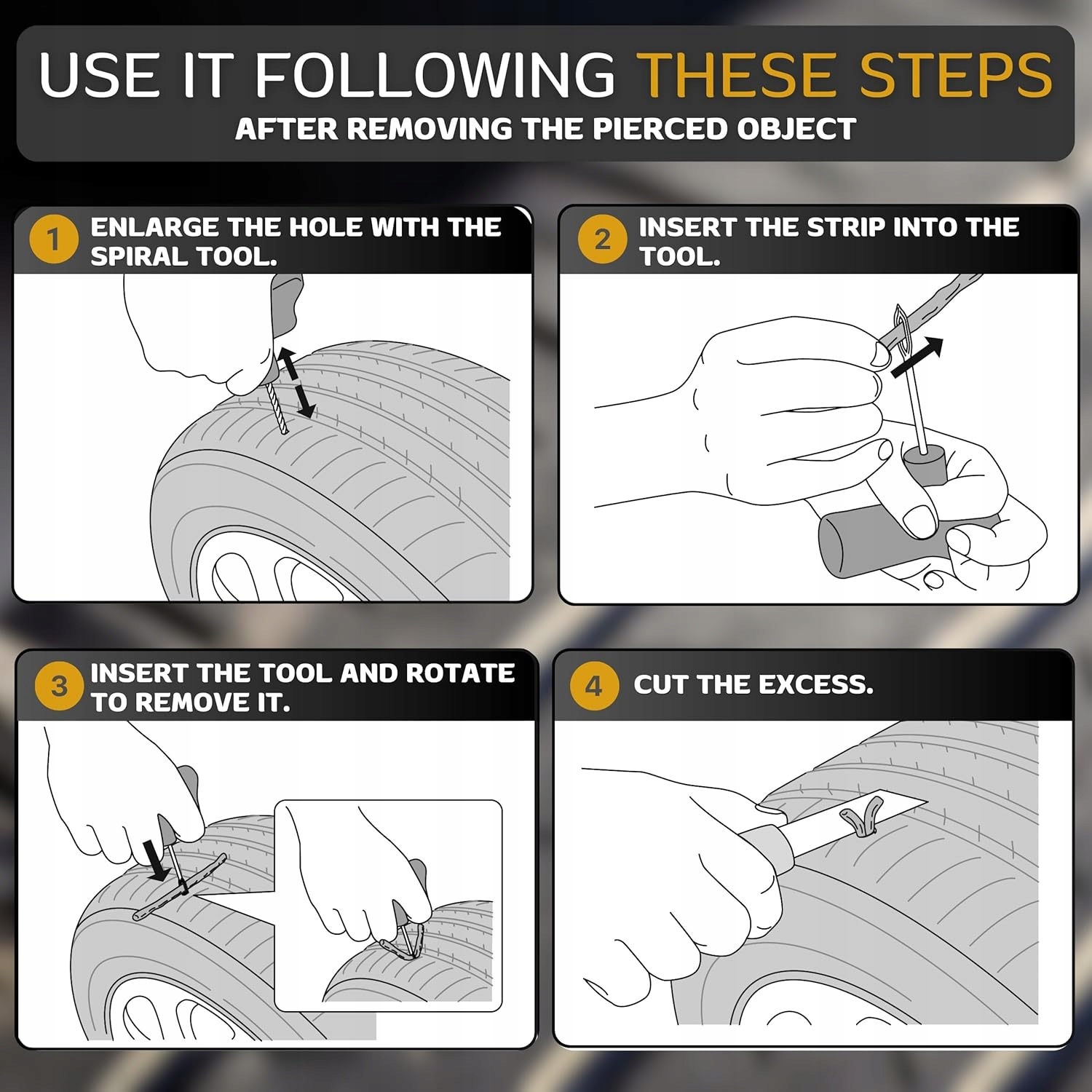 USE IT FOLLOWING THESE STEPS
AFTER REMOVING THE PIERCED OBJECT

1 ENLARGE THE HOLE WITH THE SPIRAL TOOL.

2 INSERT THE STRIP INTO THE TOOL.

3 INSERT THE TOOL AND ROTATE TO REMOVE IT.

4 CUT THE EXCESS.