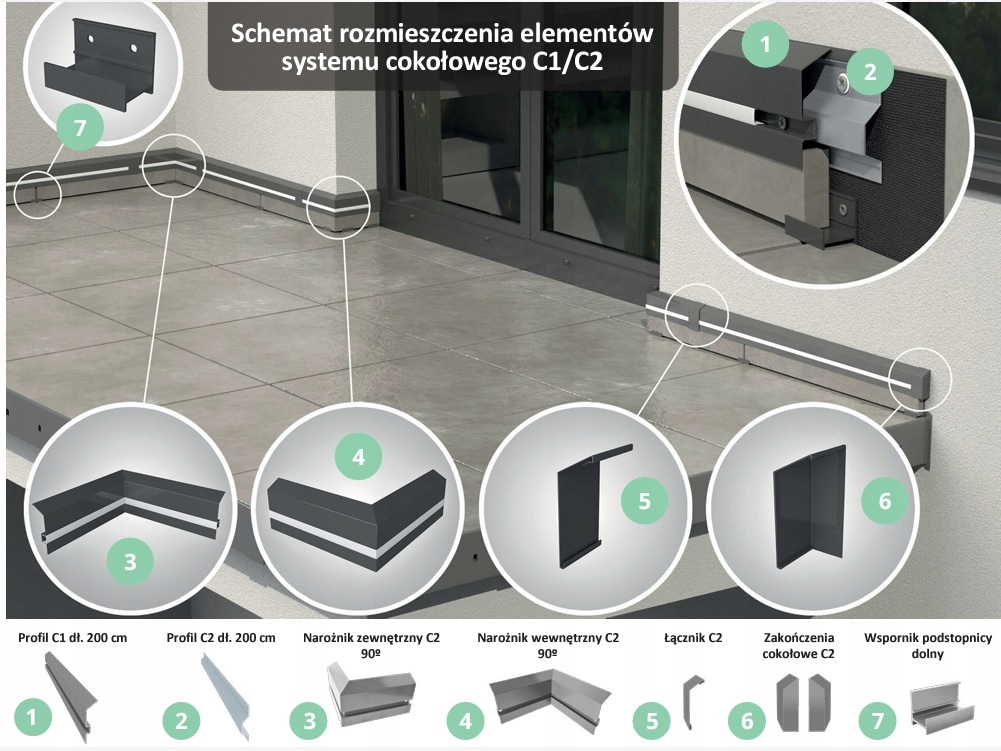 Schemat rozmieszczenia elementów systemu cokołowego C1/C2

7

1

2

4

3

5

6

Profil C1 dł. 200 cm

1

Profil C2 dł. 200 cm

2

Narożnik zewnętrzny C2 90º

3

Narożnik wewnętrzny C2 90º

4

Łącznik C2

5

Zakończenia cokołowe C2

6

Wspornik podstopnicy dolny

7