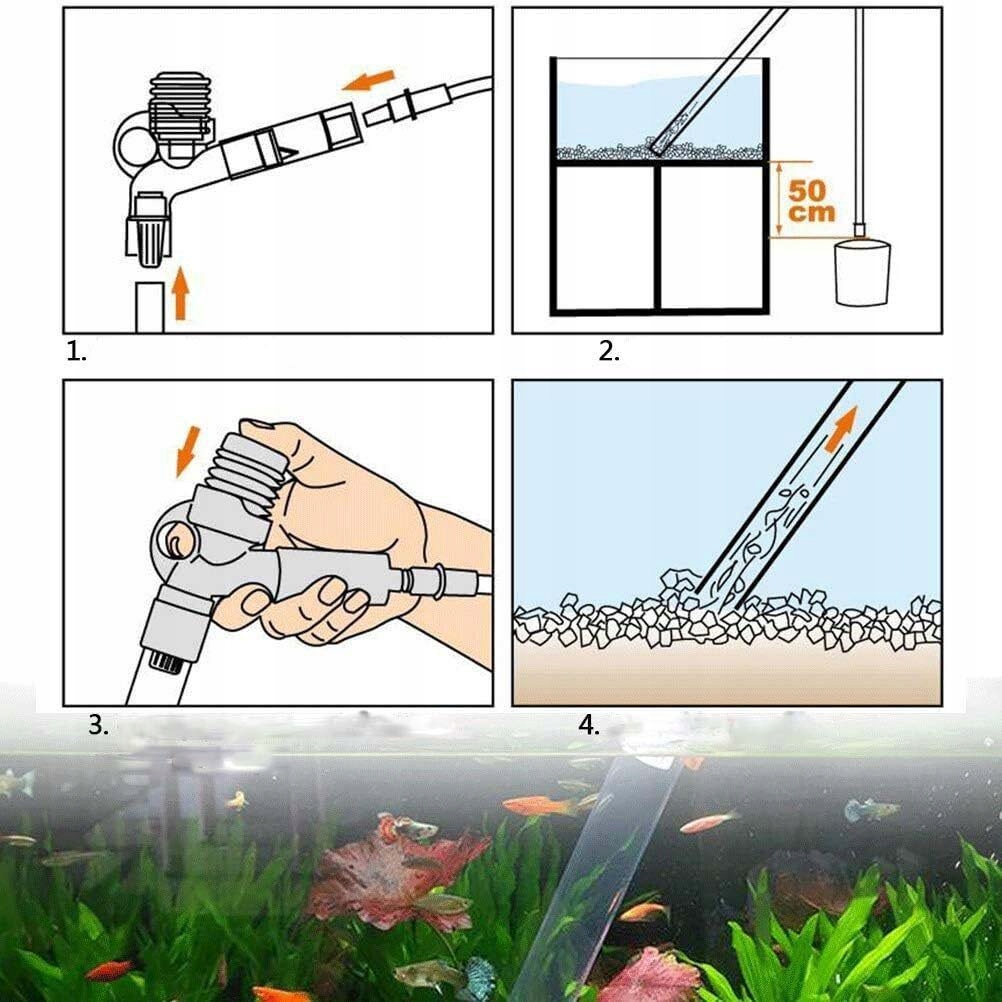 1.

50 cm

2.

3.

4.