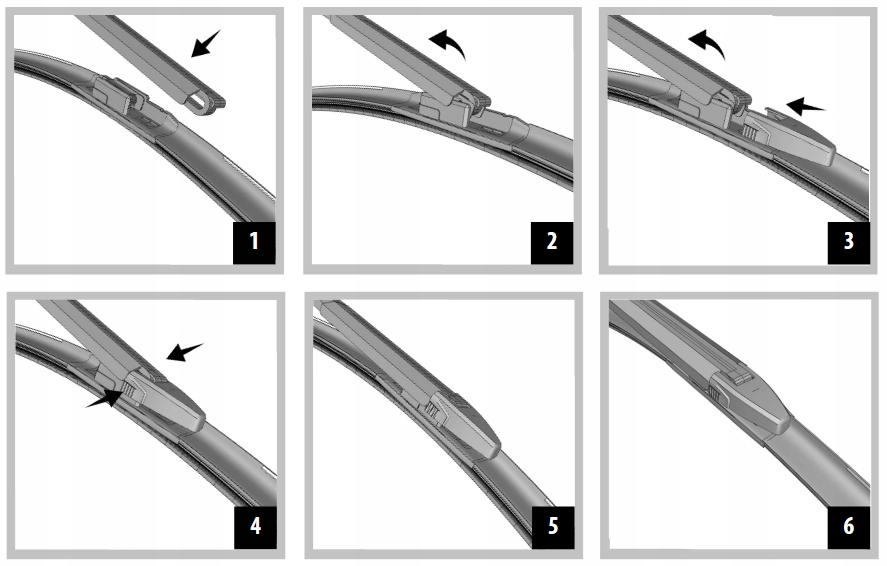 1

2

3

4

5

6