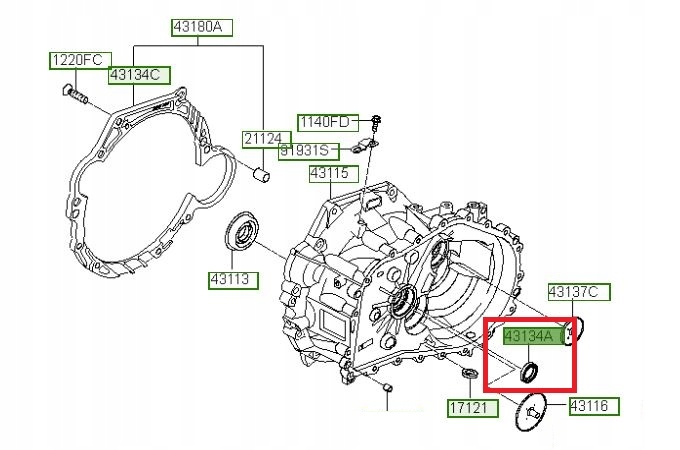 43180A
1220FC
43134C
1140FD
21124
91931S
43115
43113
43137C
43134A
17121
43116