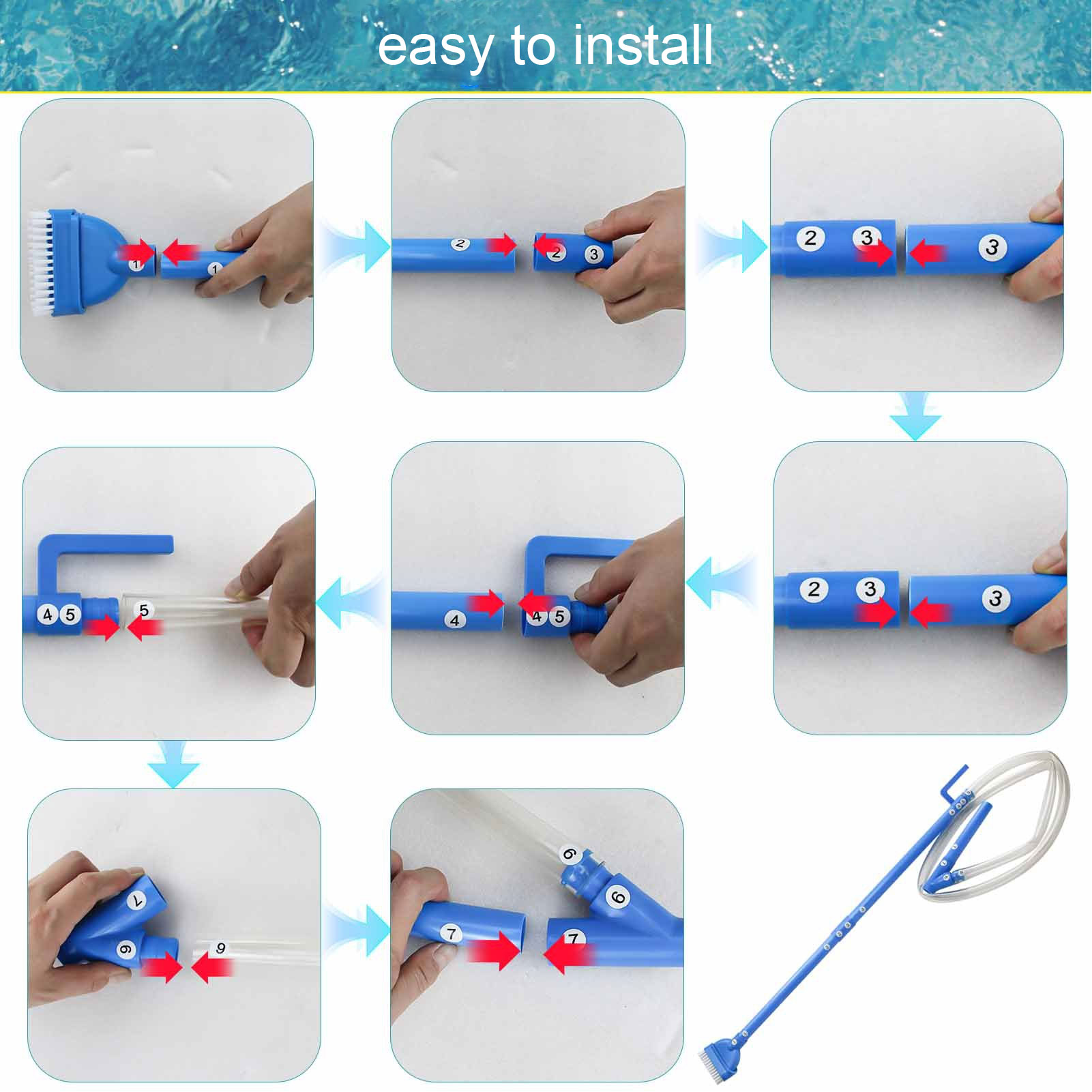 easy to install

1 1

2 2 3

2 3 3

2 3 3

4 4 5

4 5 5

7 6 9

6 6 7 7