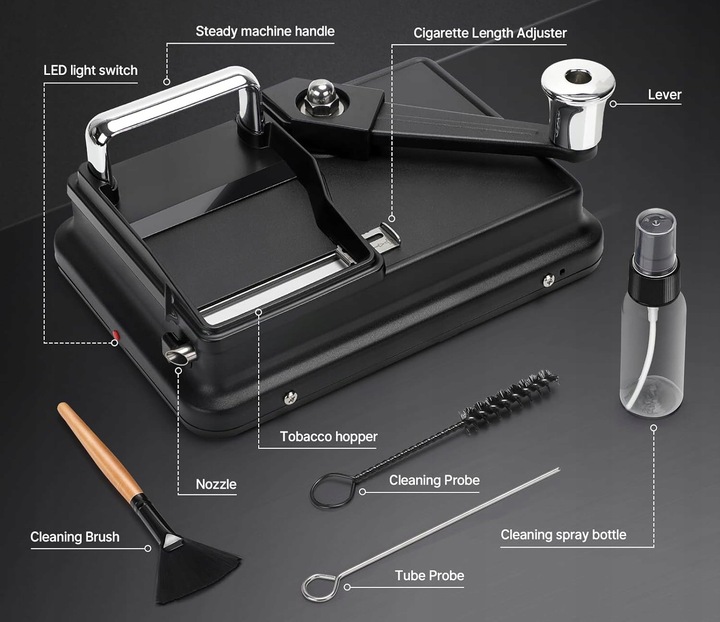 Steady machine handle

Cigarette Length Adjuster

LED light switch

Lever

Tobacco hopper

Nozzle

Cleaning Probe

Cleaning Brush

Cleaning spray bottle

Tube Probe