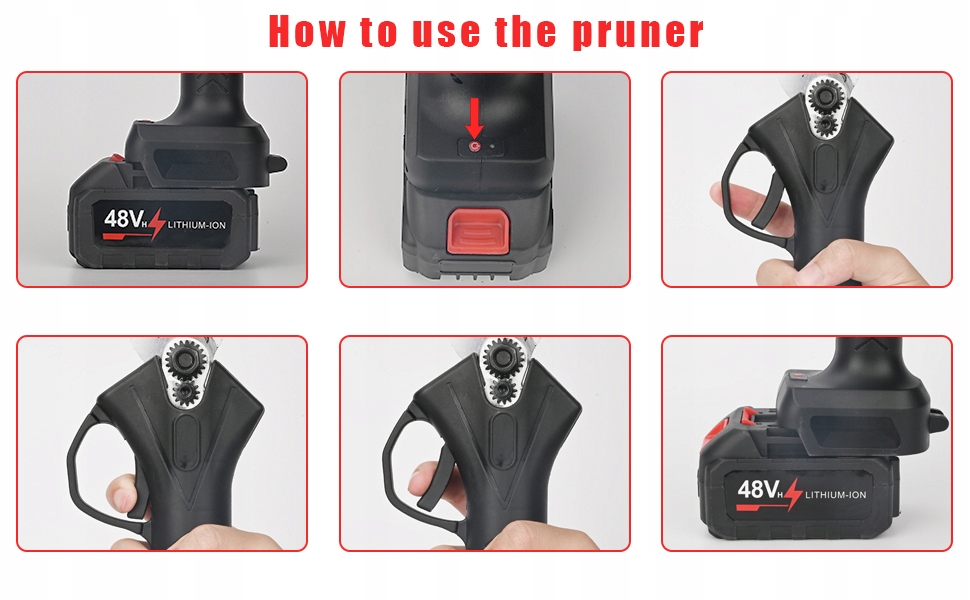 How to use the pruner

48VH LITHIUM-ION

48VH LITHIUM-ION