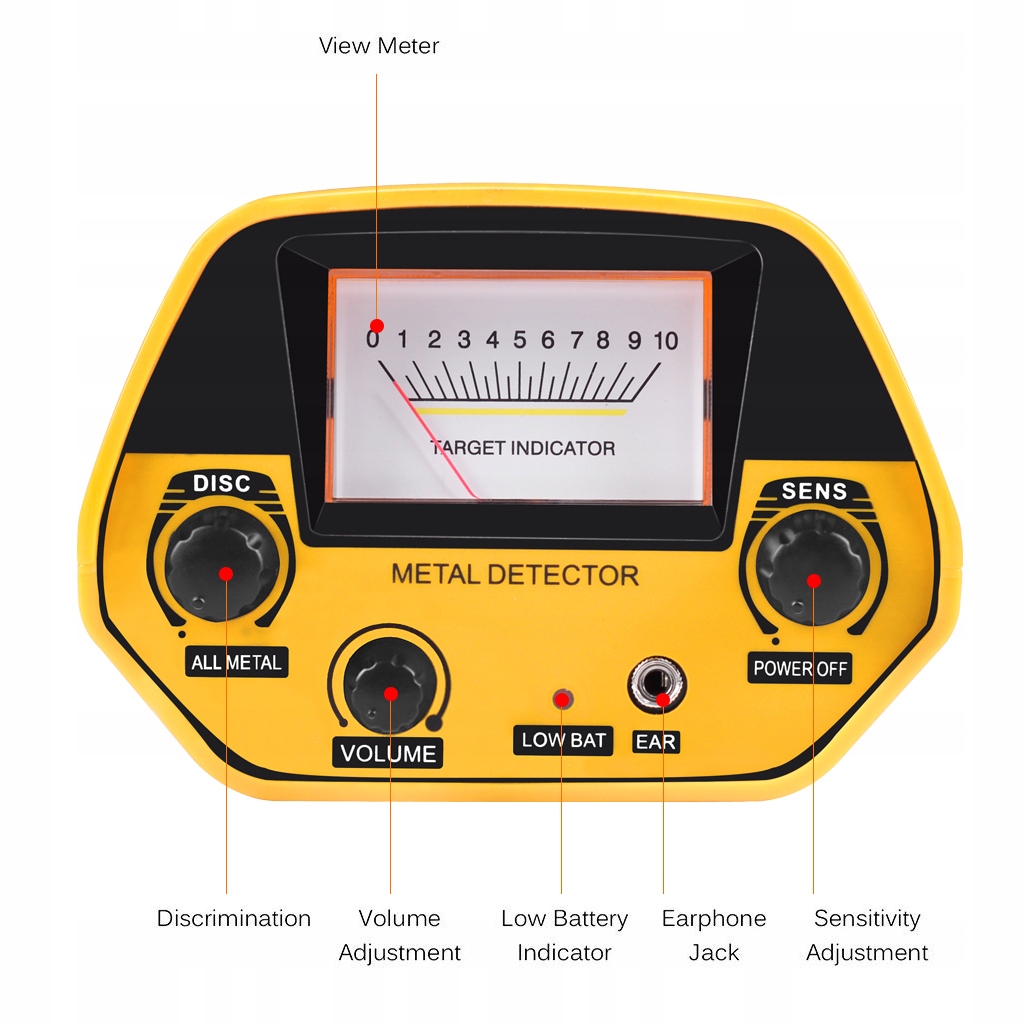 View Meter

0 1 2 3 4 5 6 7 8 9 10

TARGET INDICATOR

DISC

SENS

METAL DETECTOR

ALL METAL

POWER OFF

VOLUME

LOW BAT

EAR

Discrimination

Volume Adjustment

Low Battery Indicator

Earphone Jack

Sensitivity Adjustment