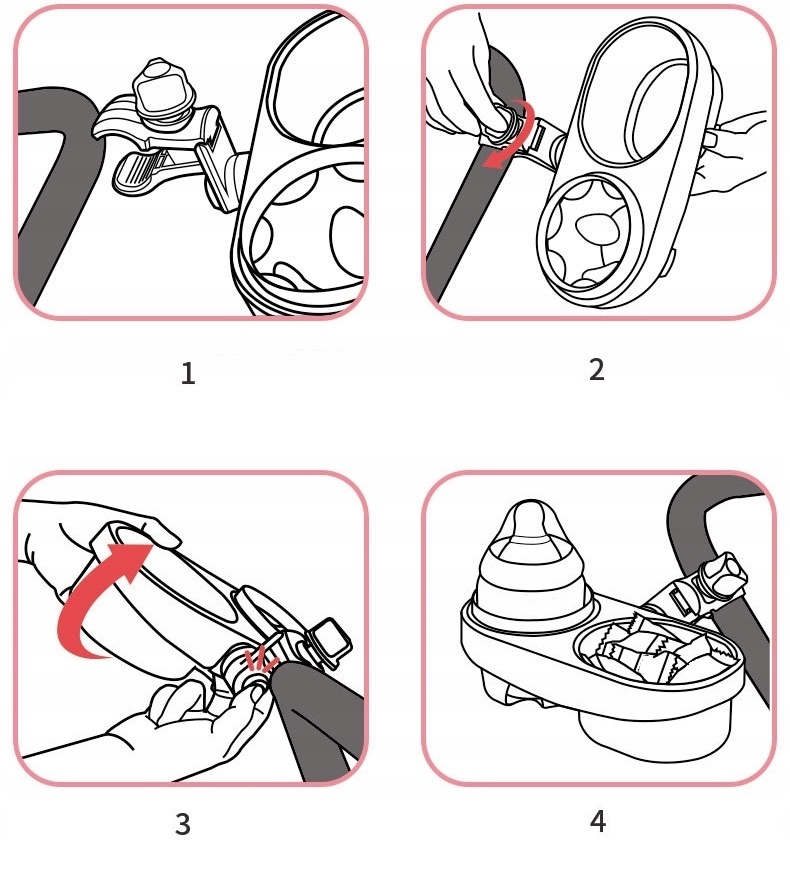 1

2

3

4