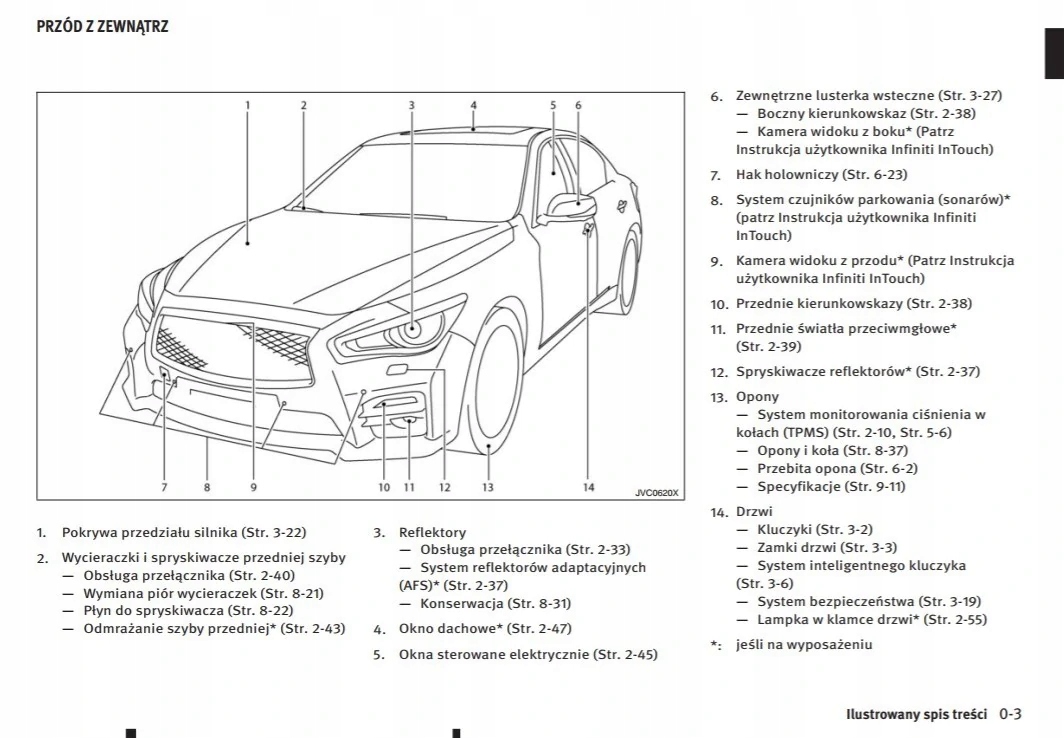 PRZÓD Z ZEWNĄTRZ

1 2 3 4 5 6
7 8 9 10 11 12 13 14
JVC0620X

1. Pokrywa przedziału silnika (Str. 3-22)
2. Wycieraczki i spryskiwacze przedniej szyby
— Obsługa przełącznika (Str. 2-40)
— Wymiana piór wycieraczek (Str. 8-21)
— Płyn do spryskiwacza (Str. 8-22)
— Odmrażanie szyby przedniej* (Str. 2-43)

3. Reflektory
— Obsługa przełącznika (Str. 2-33)
— System reflektorów adaptacyjnych (AFS)* (Str. 2-37)
— Konserwacja (Str. 8-31)
4. Okno dachowe* (Str. 2-47)
5. Okna sterowane elektrycznie (Str. 2-45)

6. Zewnętrzne lusterka wsteczne (Str. 3-27)
— Boczny kierunkowskaz (Str. 2-38)
— Kamera widoku z boku* (Patrz Instrukcja użytkownika Infiniti InTouch)
7. Hak holowniczy (Str. 6-23)
8. System czujników parkowania (sonarów)* (patrz Instrukcja użytkownika Infiniti InTouch)
9. Kamera widoku z przodu* (Patrz Instrukcja użytkownika Infiniti InTouch)
10. Przednie kierunkowskazy (Str. 2-38)
11. Przednie światła przeciwmgłowe* (Str. 2-39)
12. Spryskiwacze reflektorów* (Str. 2-37)
13. Opony
— System monitorowania ciśnienia w kołach (TPMS) (Str. 2-10, Str. 5-6)
— Opony i koła (Str. 8-37)
— Przebita opona (Str. 6-2)
— Specyfikacje (Str. 9-11)
14. Drzwi
— Kluczyki (Str. 3-2)
— Zamki drzwi (Str. 3-3)
— System inteligentnego kluczyka (Str. 3-6)
— System bezpieczeństwa (Str. 3-19)
— Lampka w klamce drzwi* (Str. 2-55)
*: jeśli na wyposażeniu

Ilustrowany spis treści 0-3