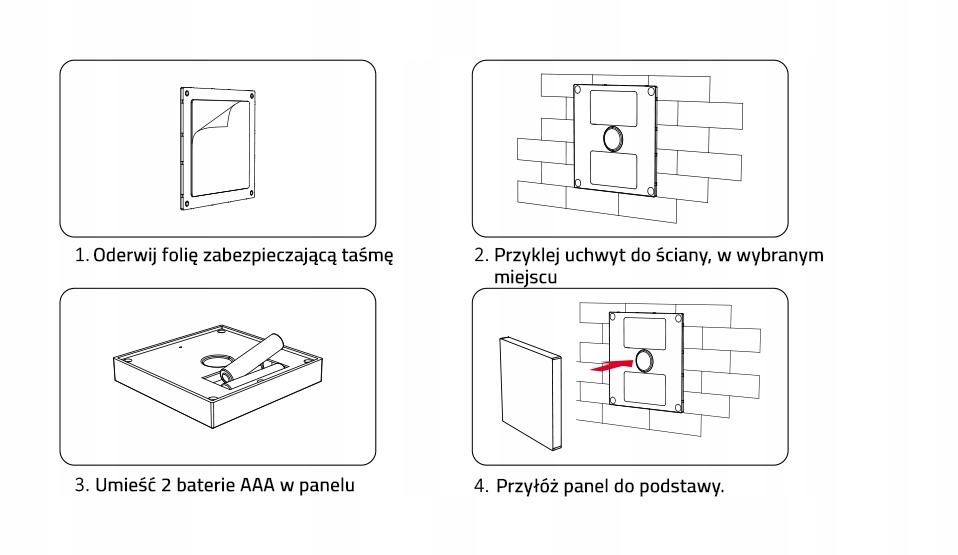 1. Oderwij folię zabezpieczającą taśmę

2. Przyklej uchwyt do ściany, w wybranym miejscu

3. Umieść 2 baterie AAA w panelu

4. Przyłóż panel do podstawy.