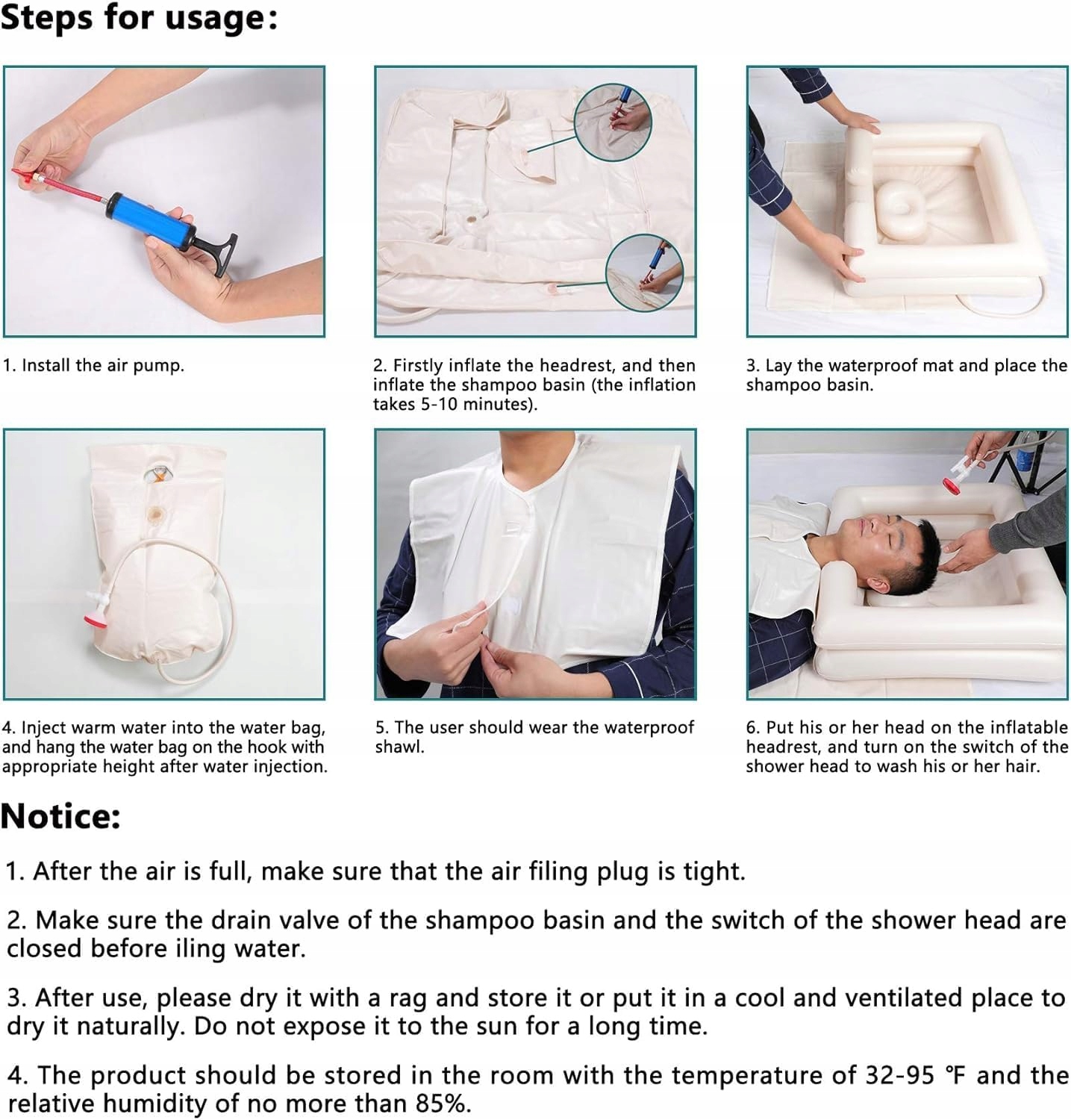 Steps for usage:

1. Install the air pump.

2. Firstly inflate the headrest, and then inflate the shampoo basin (the inflation takes 5-10 minutes).

3. Lay the waterproof mat and place the shampoo basin.

4. Inject warm water into the water bag, and hang the water bag on the hook with appropriate height after water injection.

5. The user should wear the waterproof shawl.

6. Put his or her head on the inflatable headrest, and turn on the switch of the shower head to wash his or her hair.

Notice:

1. After the air is full, make sure that the air filing plug is tight.

2. Make sure the drain valve of the shampoo basin and the switch of the shower head are closed before iling water.

3. After use, please dry it with a rag and store it or put it in a cool and ventilated place to dry it naturally. Do not expose it to the sun for a long time.

4. The product should be stored in the room with the temperature of 32-95 ℉ and the relative humidity of no more than 85%.