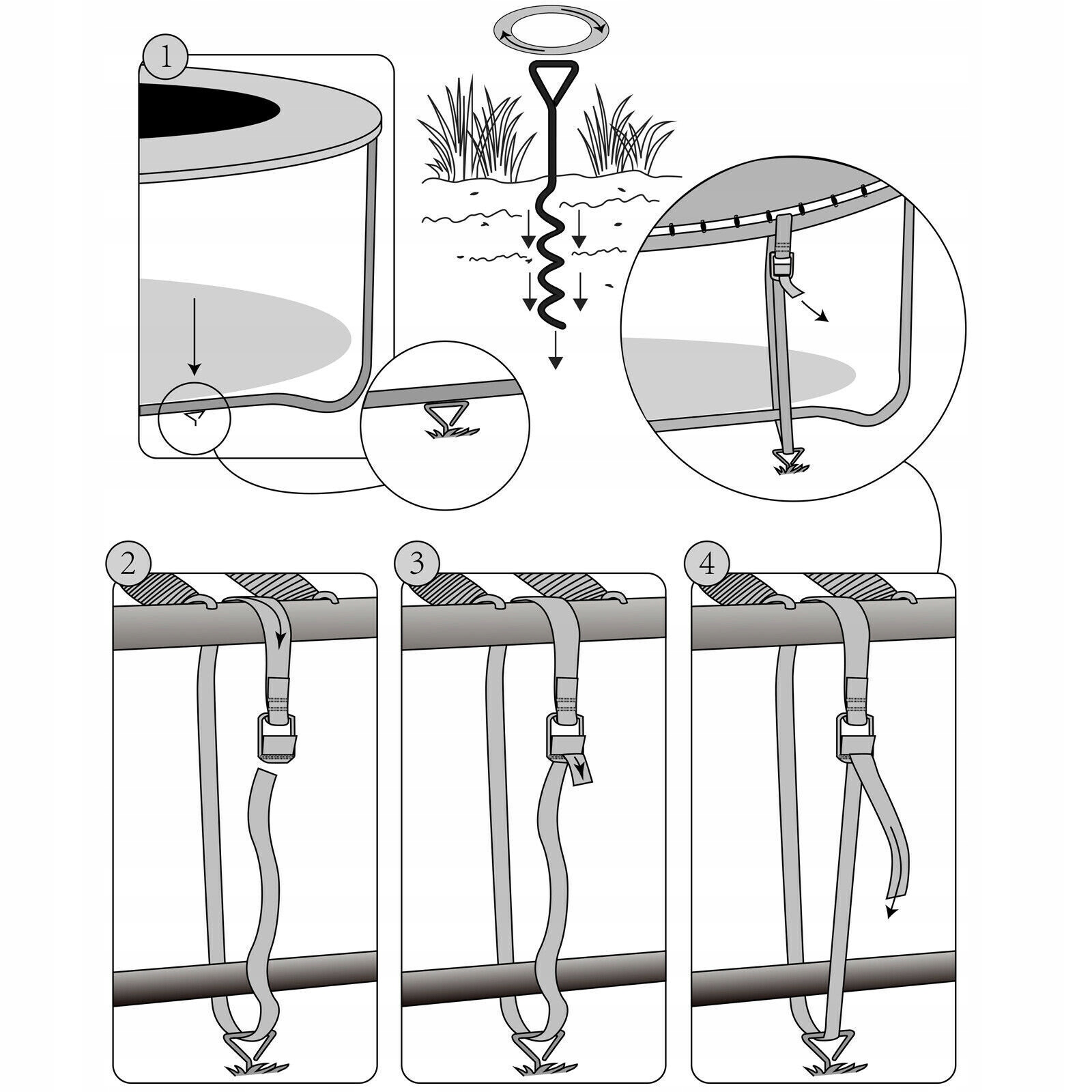 1

2

3

4