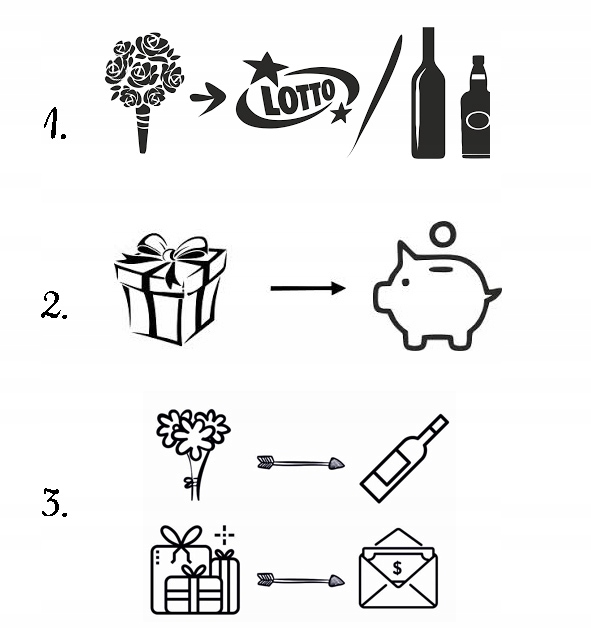 1.

LOTTO

2.

3.

$