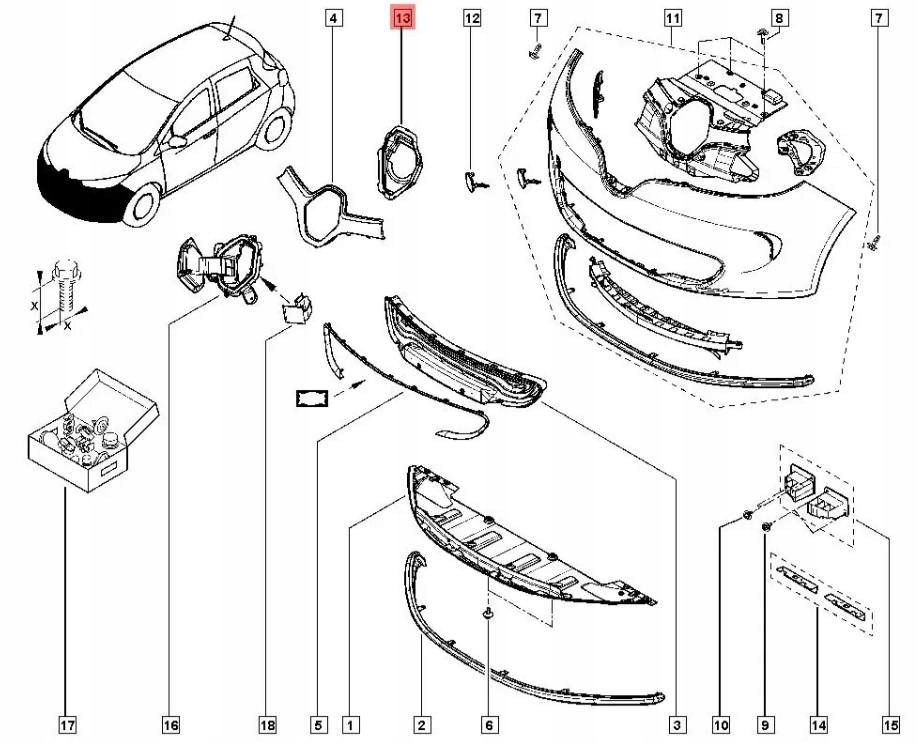 4
13
12
7
11
8
7
X
X
17
16
18
5
1
2
6
3
10
9
14
15