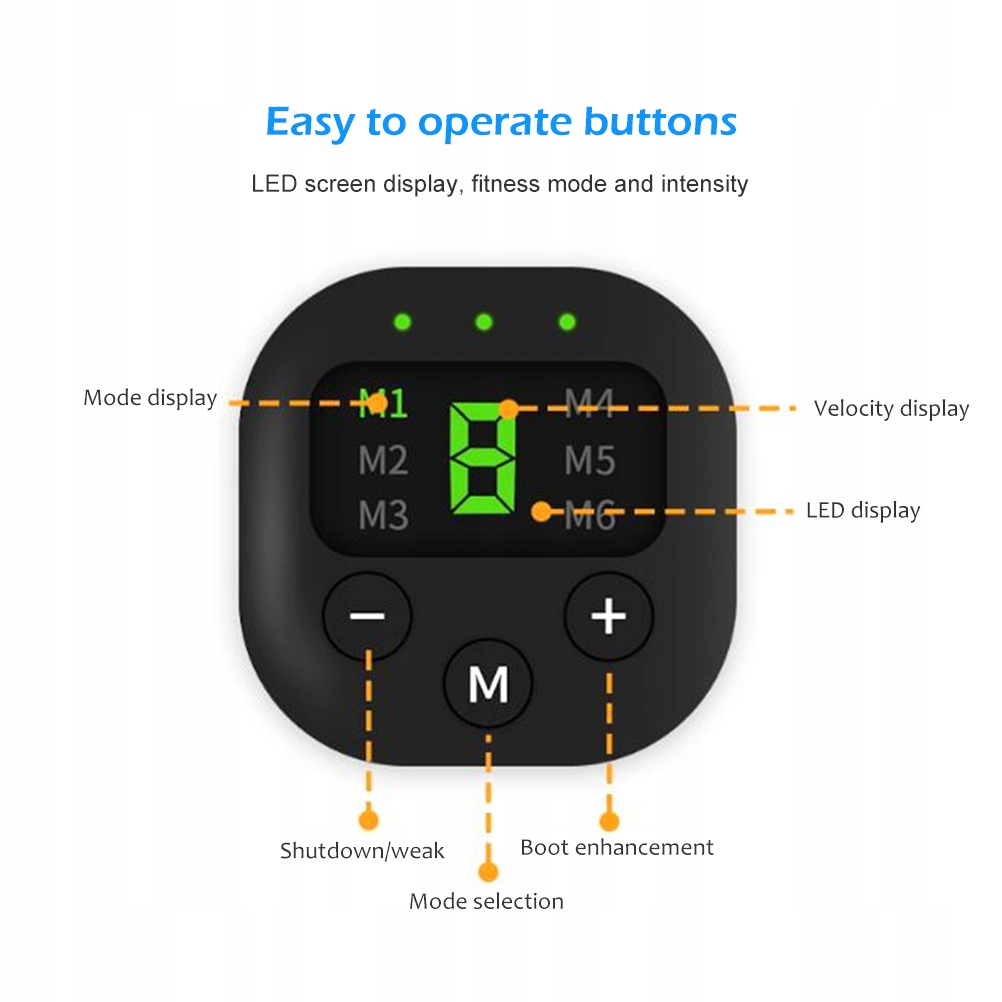 Easy to operate buttons

LED screen display, fitness mode and intensity

Mode display

M1
M2
M3

8

M4
M5
M6

Velocity display

LED display

−

M

+

Shutdown/weak

Mode selection

Boot enhancement