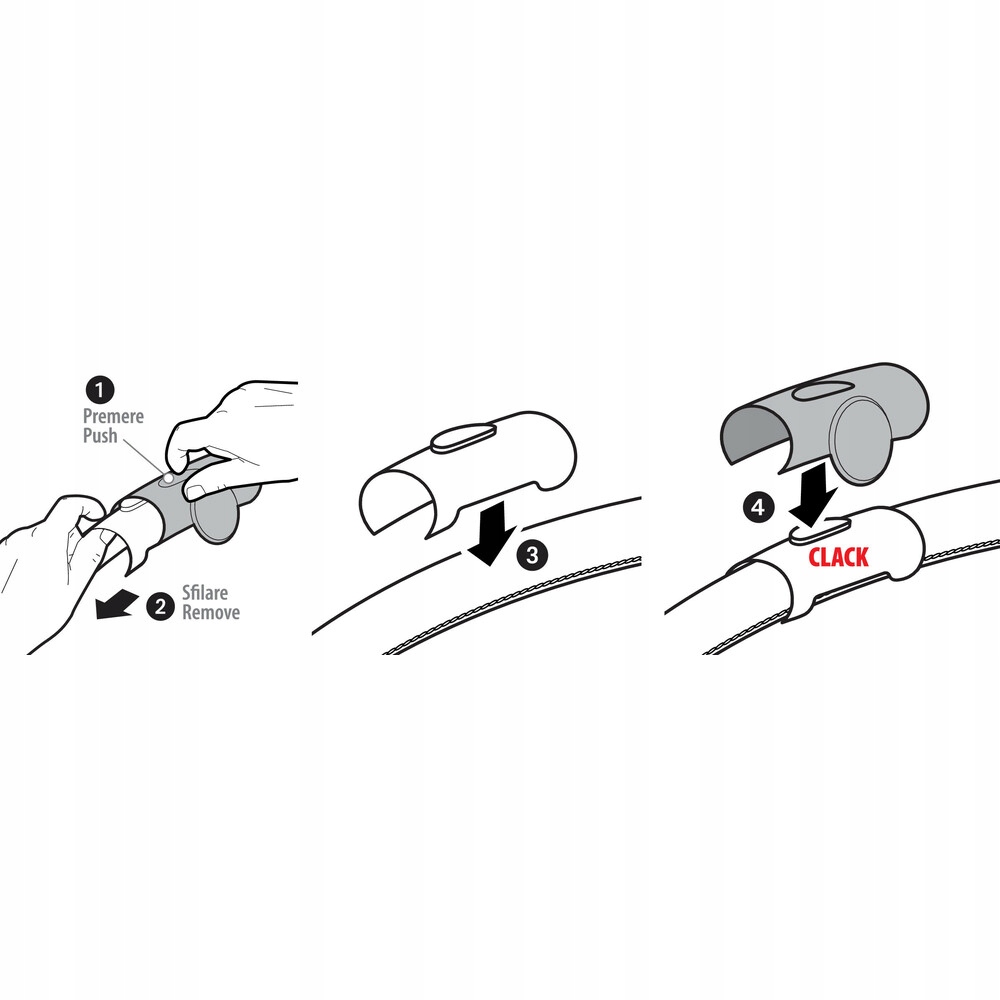 1
Premere
Push

2 Sfilare
Remove

3

4

CLACK