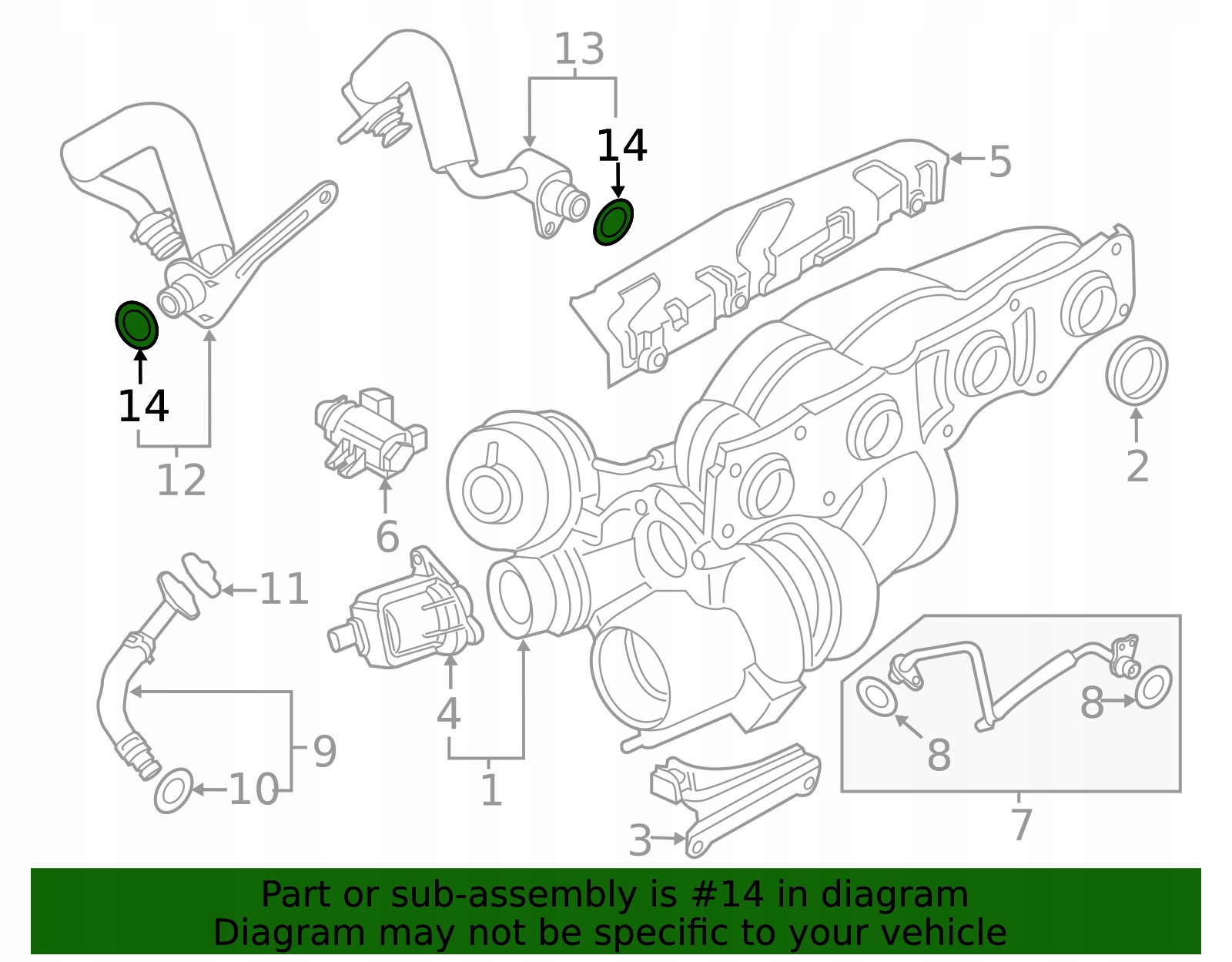 13
14
5
14
12
2
6
11
4
9
10
1
8
8
7
3

Part or sub-assembly is #14 in diagram
Diagram may not be specific to your vehicle