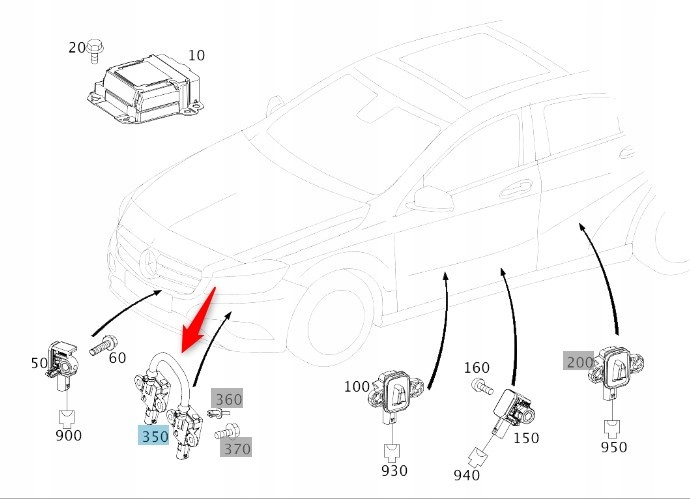 20
10
50
60
900
350
360
370
100
930
160
150
940
200
950