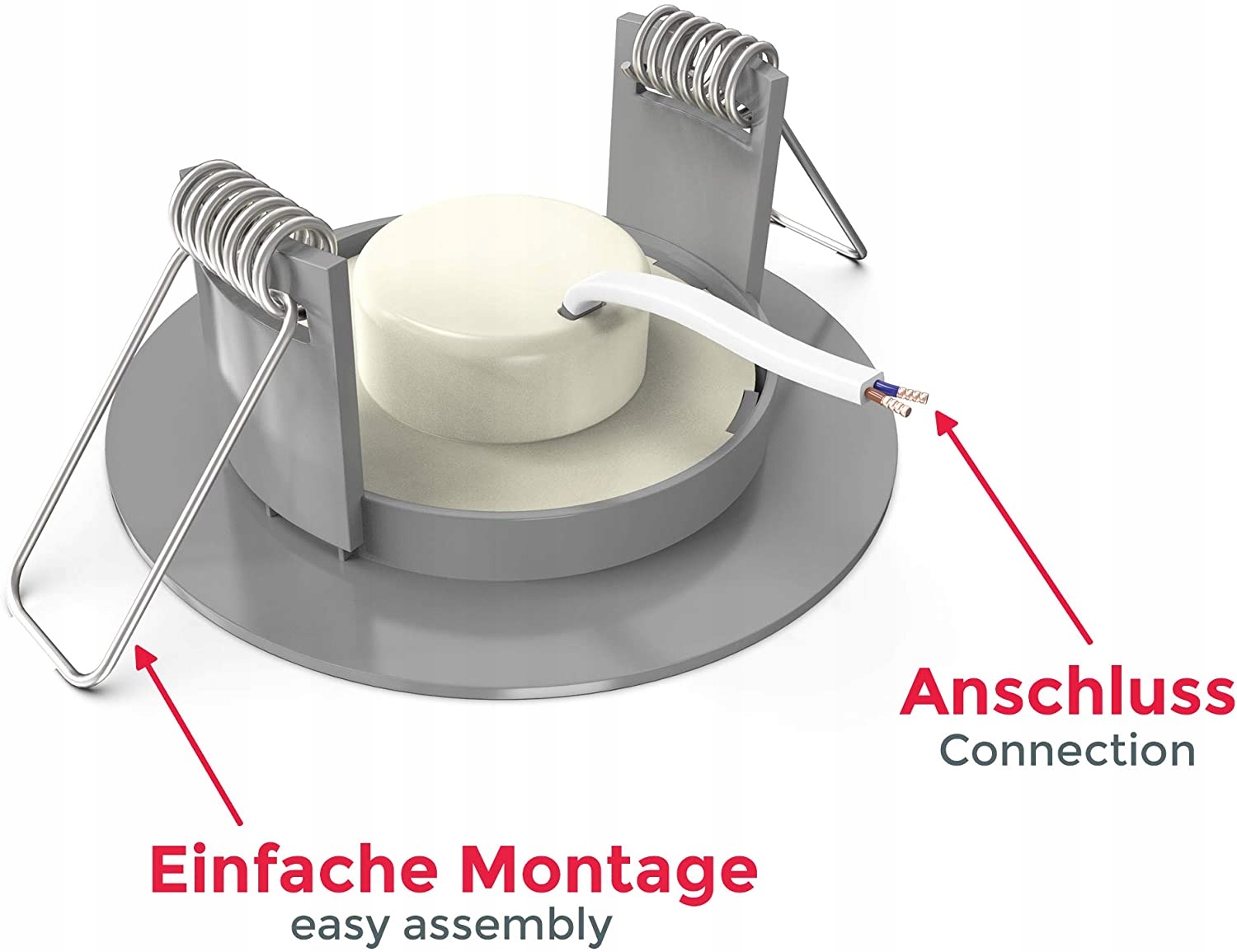 Anschluss
Connection

Einfache Montage
easy assembly