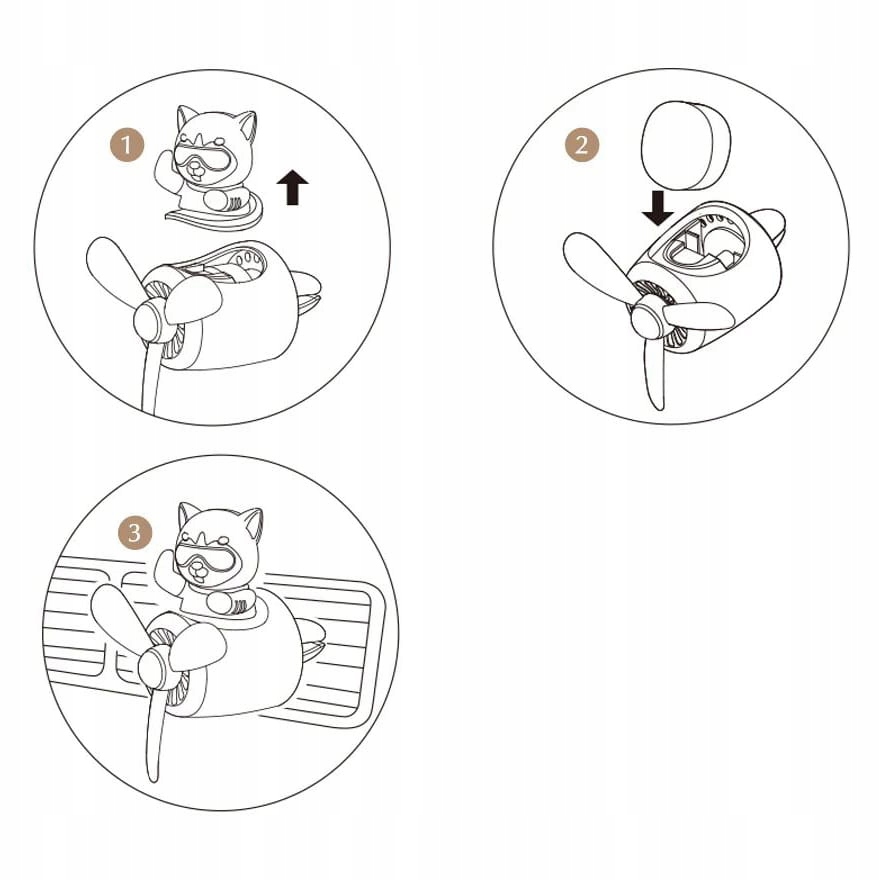 1

2

3