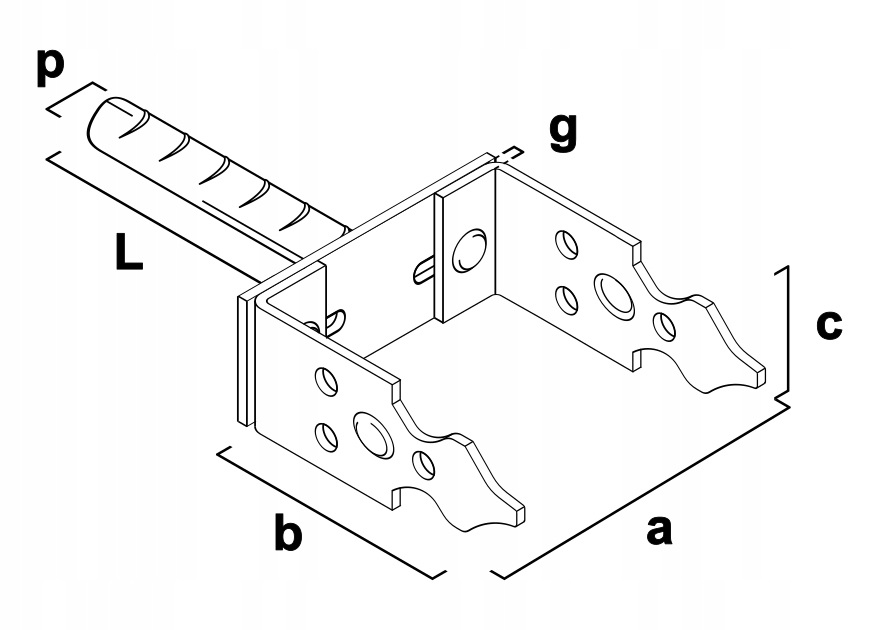 p
g
L
c
b
a