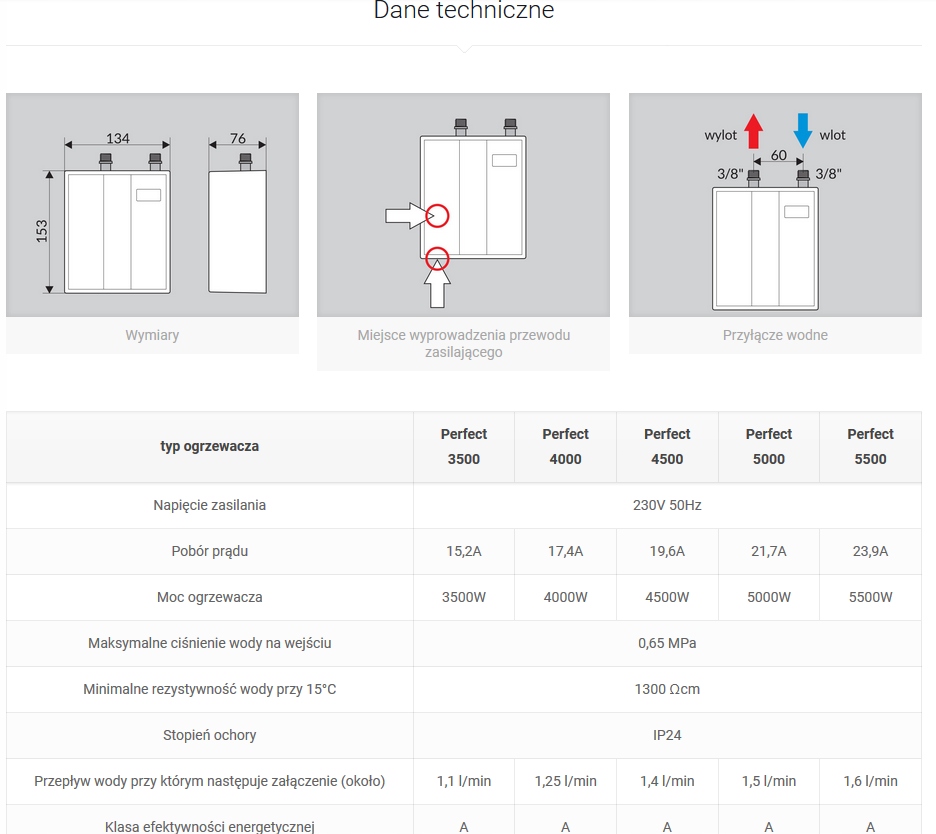 Dane techniczne

134
76
153

Wymiary

Miejsce wyprowadzenia przewodu zasilającego

wylot
wlot
60
3/8"
3/8"

Przyłącze wodne

| typ ogrzewacza | Perfect 3500 | Perfect 4000 | Perfect 4500 | Perfect 5000 | Perfect 5500 |
|---|---|---|---|---|---|
| Napięcie zasilania | 230V 50Hz | | | | |
| Pobór prądu | 15,2A | 17,4A | 19,6A | 21,7A | 23,9A |
| Moc ogrzewacza | 3500W | 4000W | 4500W | 5000W | 5500W |
| Maksymalne ciśnienie wody na wejściu | 0,65 MPa | | | | |
| Minimalne rezystywność wody przy 15°C | 1300 Ωcm | | | | |
| Stopień ochory | IP24 | | | | |
| Przepływ wody przy którym następuje załączenie (około) | 1,1 l/min | 1,25 l/min | 1,4 l/min | 1,5 l/min | 1,6 l/min |
| Klasa efektywności energetycznej | A | A | A | A | A |