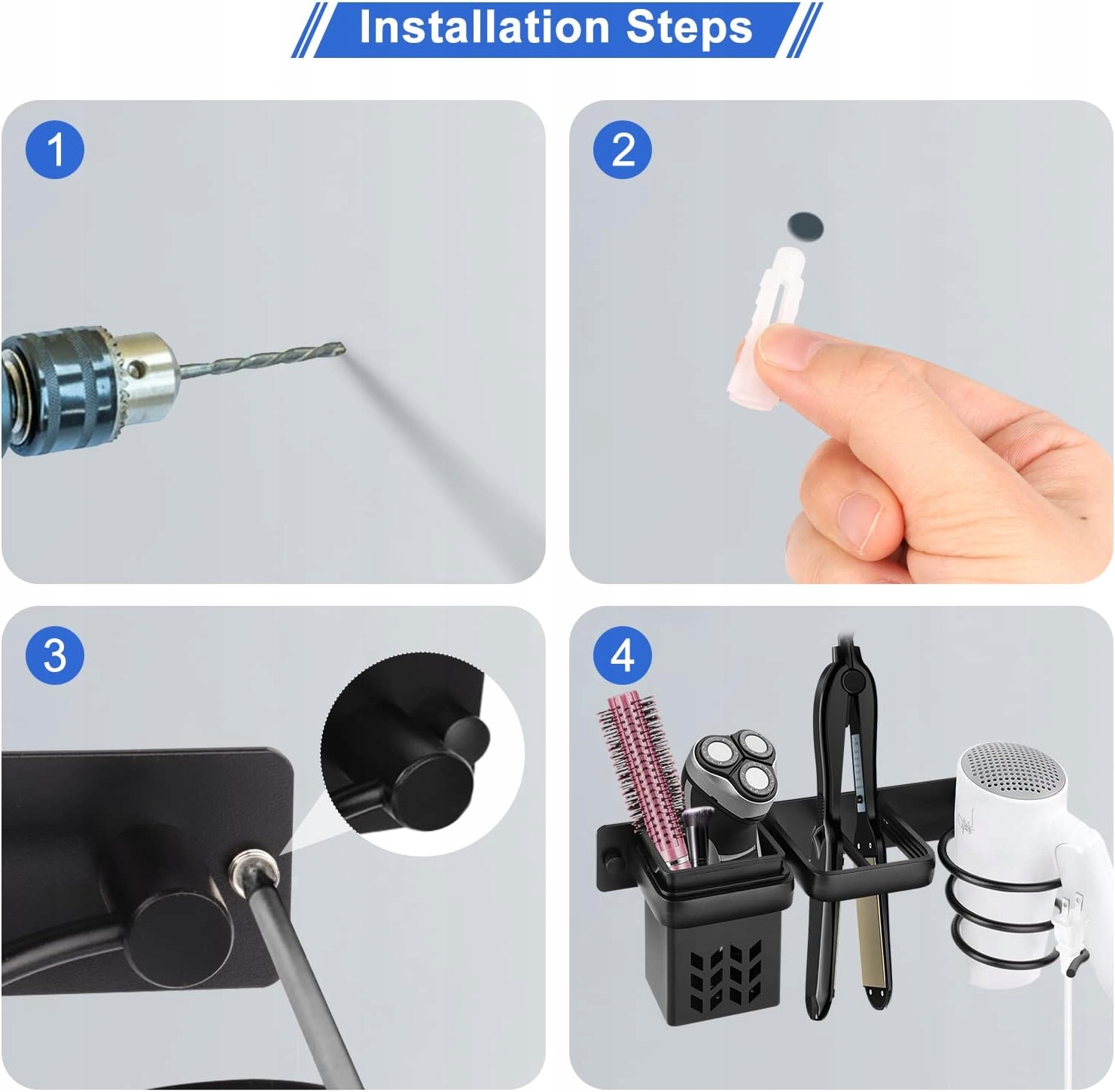 Installation Steps

1

2

3

4