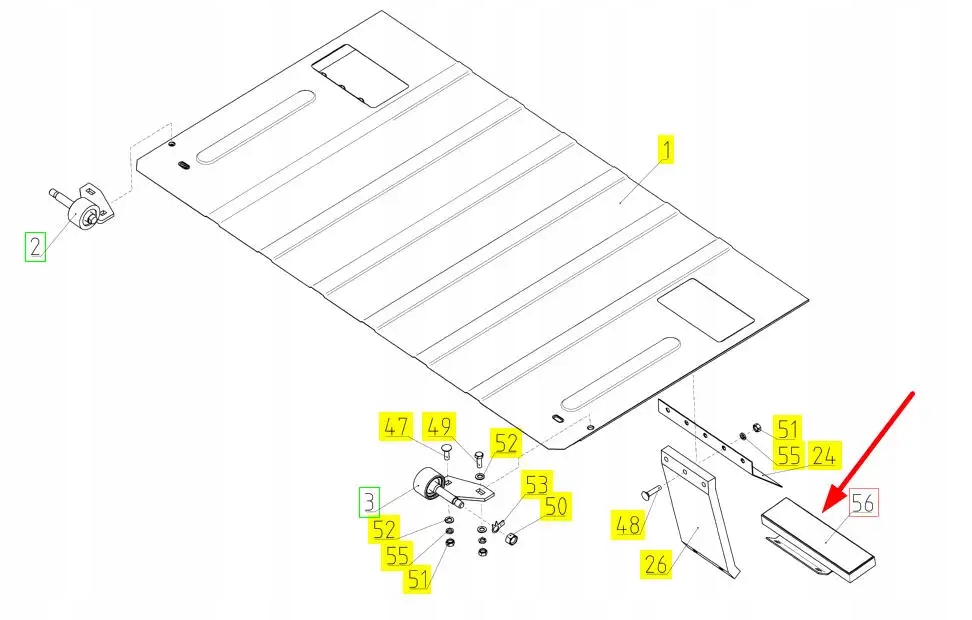 1
2
47
49
52
3
53
50
52
55
51
51
55
24
48
26
56