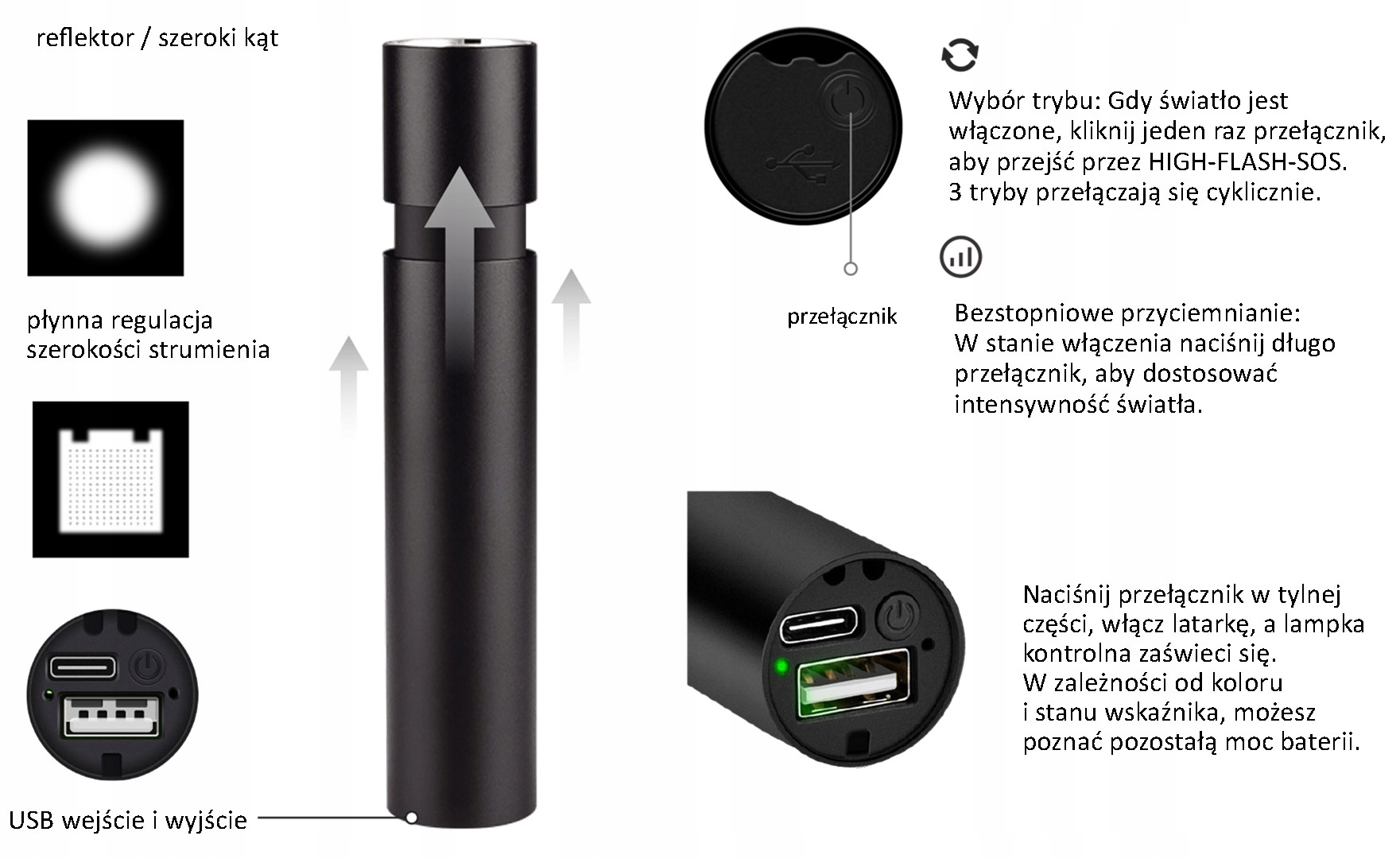 reflektor / szeroki kąt

płynna regulacja szerokości strumienia

USB wejście i wyjście

przełącznik

Wybór trybu: Gdy światło jest włączone, kliknij jeden raz przełącznik, aby przejść przez HIGH-FLASH-SOS. 3 tryby przełączają się cyklicznie.

Bezstopniowe przyciemnianie: W stanie włączenia naciśnij długo przełącznik, aby dostosować intensywność światła.

Naciśnij przełącznik w tylnej części, włącz latarkę, a lampka kontrolna zaświeci się. W zależności od koloru i stanu wskaźnika, możesz poznać pozostałą moc baterii.