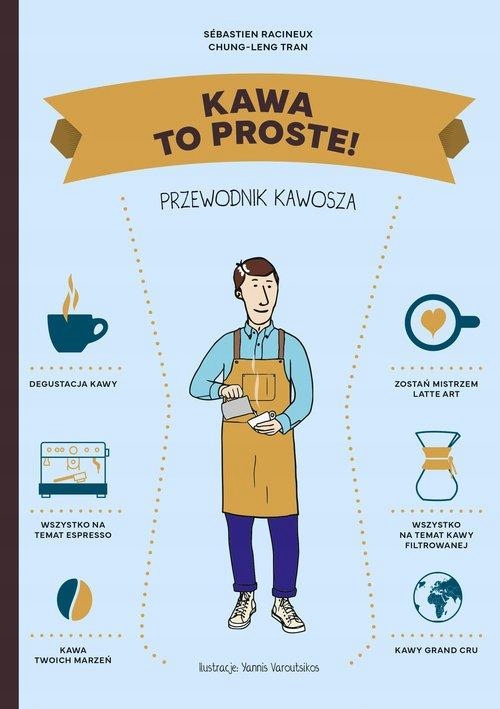 SÉBASTIEN RACINEUX
CHUNG-LENG TRAN

KAWA
TO PROSTE!

PRZEWODNIK KAWOSZA

DEGUSTACJA KAWY

WSZYSTKO NA TEMAT ESPRESSO

KAWA TWOICH MARZEŃ

ZOSTAŃ MISTRZEM LATTE ART

WSZYSTKO NA TEMAT KAWY FILTROWANEJ

KAWY GRAND CRU

Ilustracje: Yannis Varoutsikos