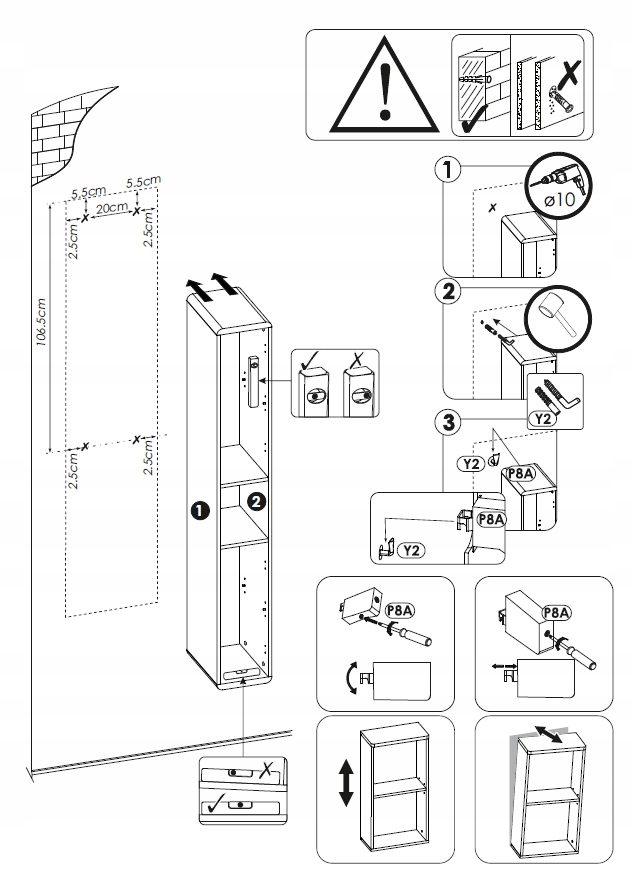 5.5cm
5.5cm
20cm
2.5cm
2.5cm
106.5cm
2.5cm
2.5cm
1
2
1
ø10
2
Y2
3
Y2
P8A
P8A
Y2
P8A
P8A