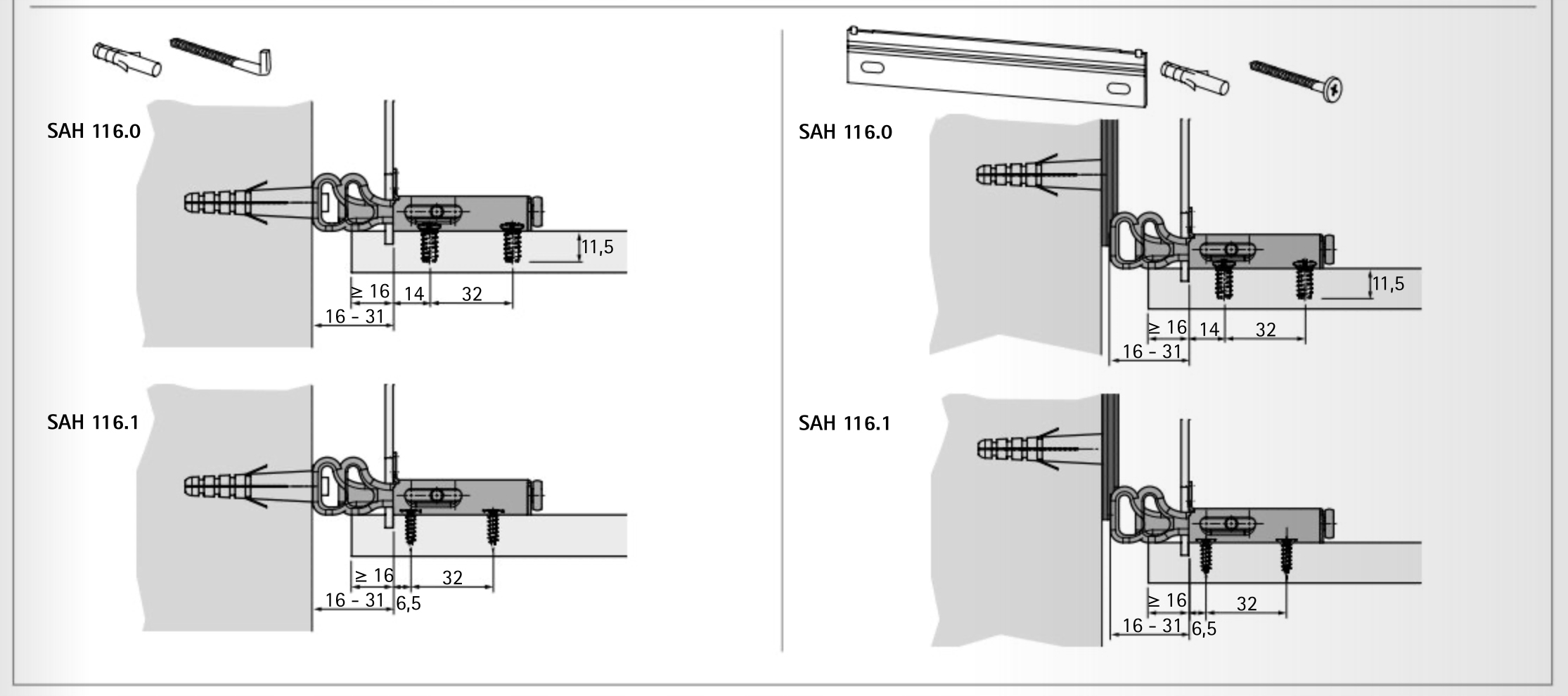 SAH 116.0

11,5

≥ 16 14 32

16 - 31

SAH 116.1

≥ 16 32

16 - 31 6,5

SAH 116.0

11,5

≥ 16 14 32

16 - 31

SAH 116.1

≥ 16 32

16 - 31 6,5