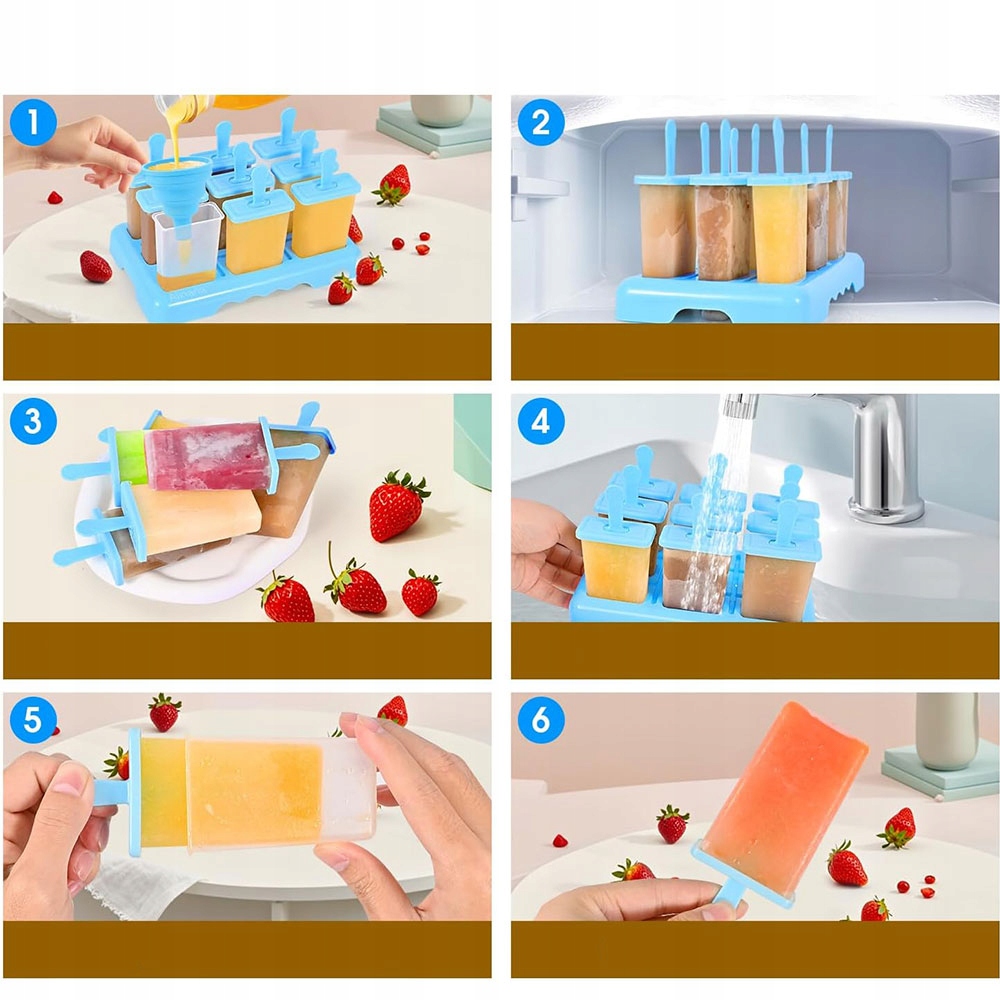 1

2

3

4

5

6