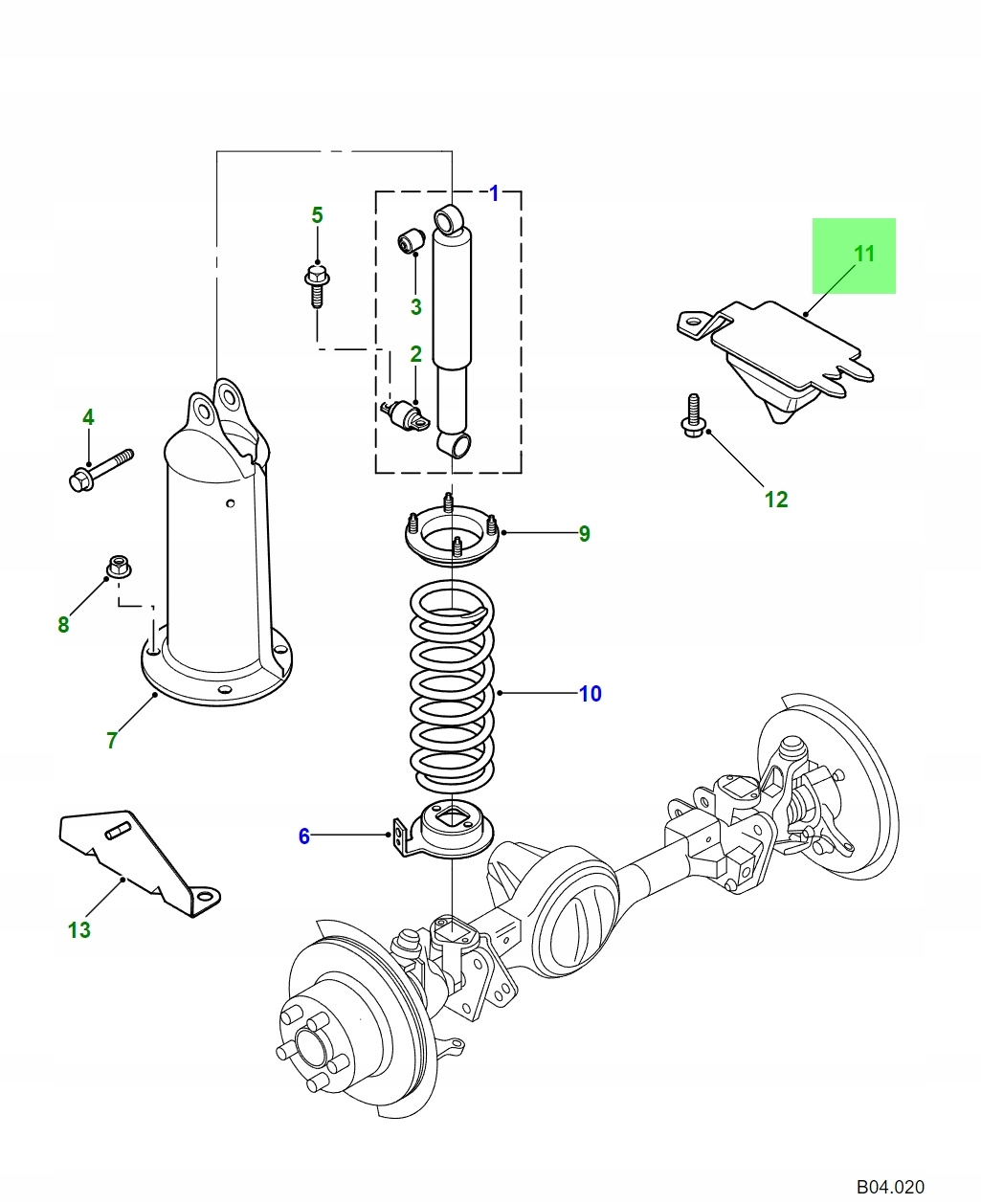 1
5
11
3
2
4
12
9
8
10
7
6
13
B04.020