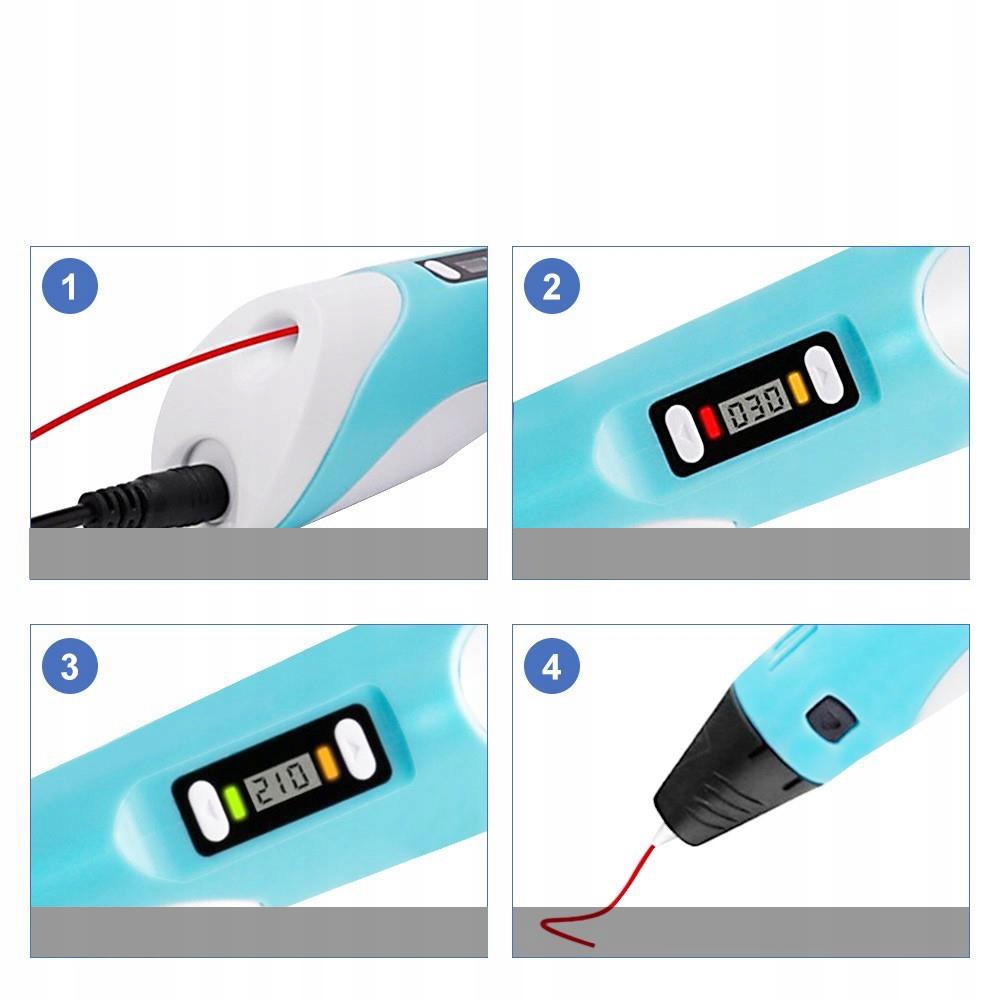 1

2

030

3

210

4