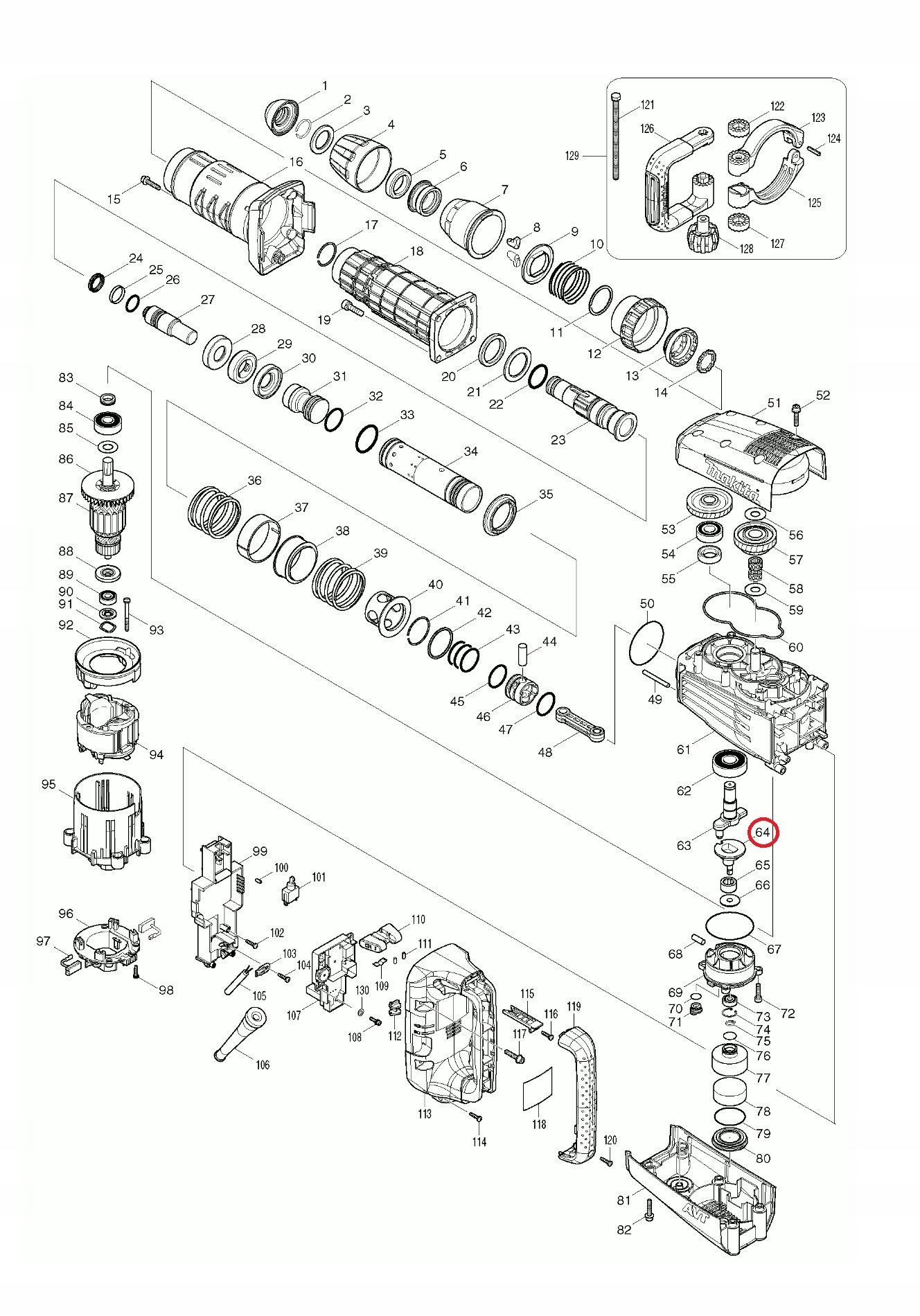 1
2
3
4
5
6
7
8
9
10
11
12
13
14
15
16
17
18
19
20
21
22
23
24
25
26
27
28
29
30
31
32
33
34
35
36
37
38
39
40
41
42
43
44
45
46
47
48
49
50
51
52
53
54
55
56
57
58
59
60
61
62
63
64
65
66
67
68
69
70
71
72
73
74
75
76
77
78
79
80
81
82
83
84
85
86
87
88
89
90
91
92
93
94
95
96
97
98
99
100
101
102
103
104
105
106
107
108
109
110
111
112
113
114
115
116
117
118
119
120
121
122
123
124
125
126
127
128
129
130
makita
AVT