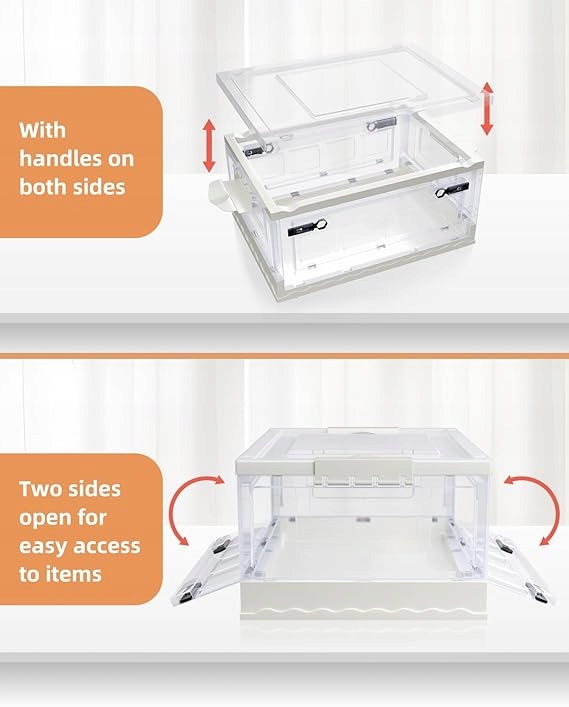 With handles on both sides

Two sides open for easy access to items