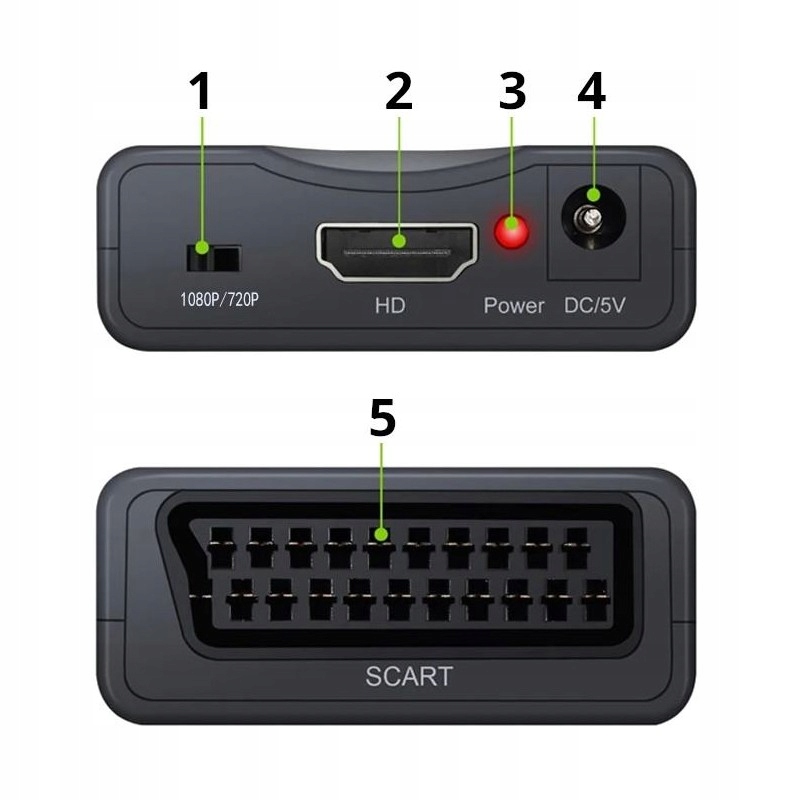 1 2 3 4

1080P/720P

HD

Power

DC/5V

5

SCART