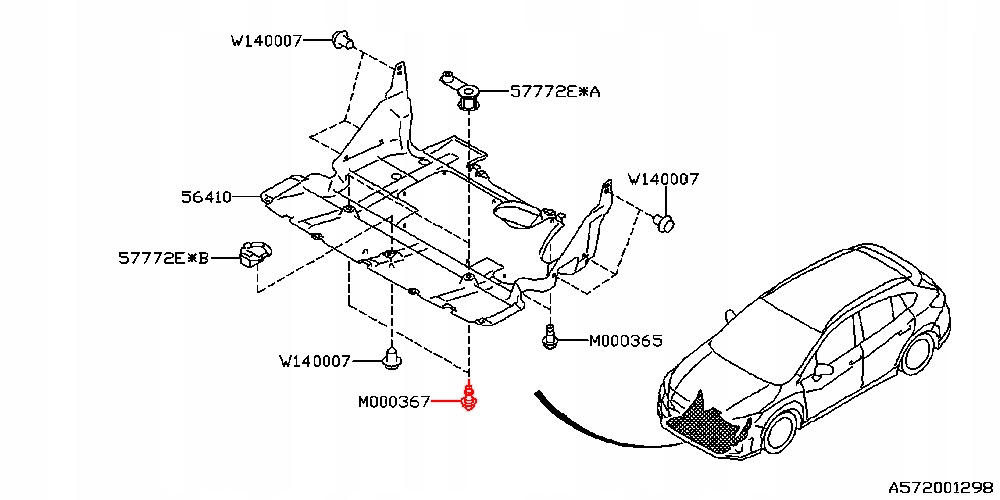 W140007
57772E*A
W140007
56410
57772E*B
M000365
W140007
M000367
A572001298