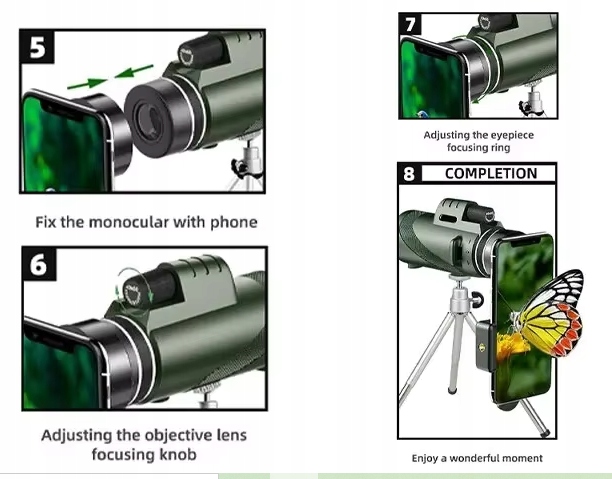 5

Fix the monocular with phone

6

Adjusting the objective lens focusing knob

7

Adjusting the eyepiece focusing ring

8 COMPLETION

Enjoy a wonderful moment