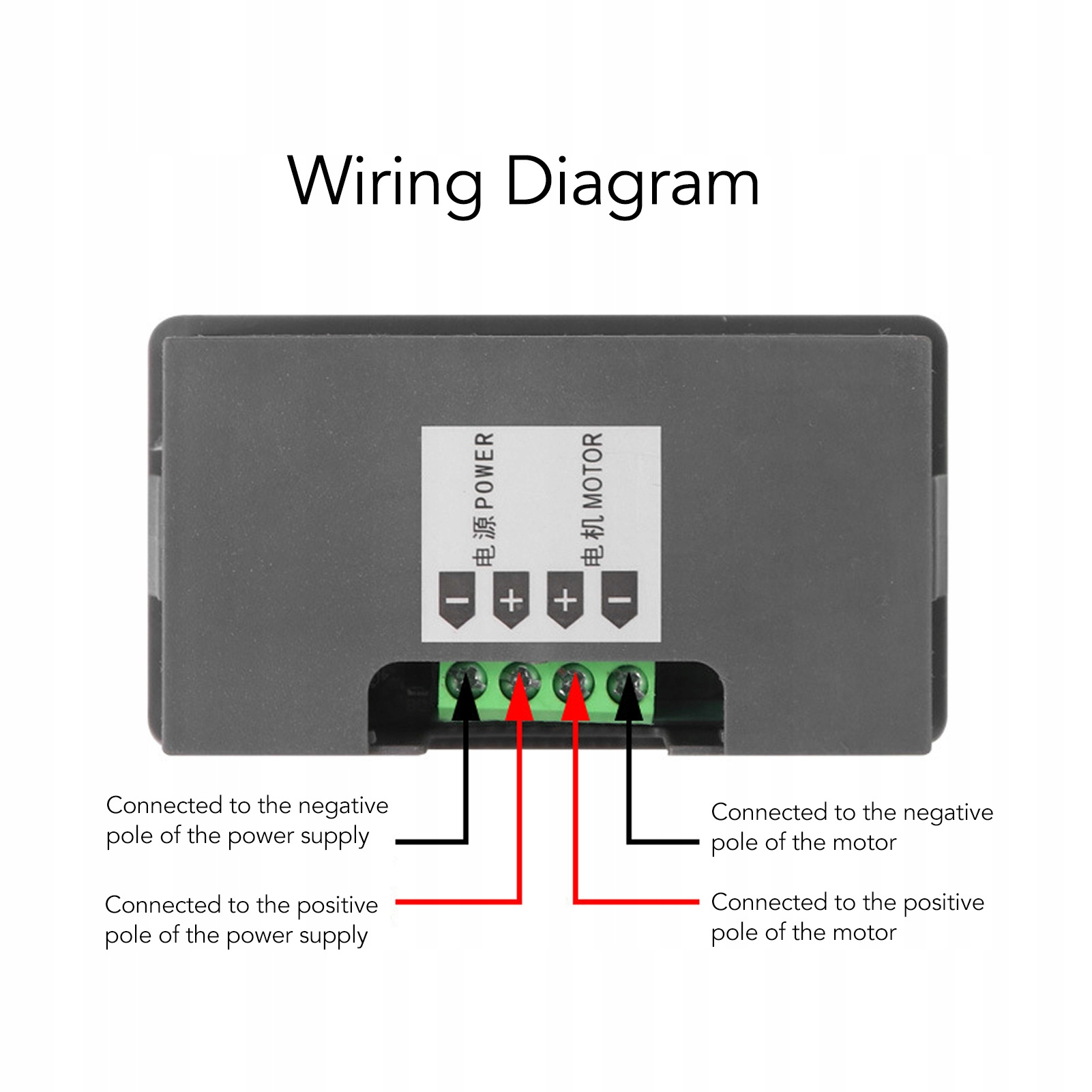 Wiring Diagram

电源 POWER

电机 MOTOR

−
+
+
−

Connected to the negative pole of the power supply

Connected to the positive pole of the power supply

Connected to the negative pole of the motor

Connected to the positive pole of the motor