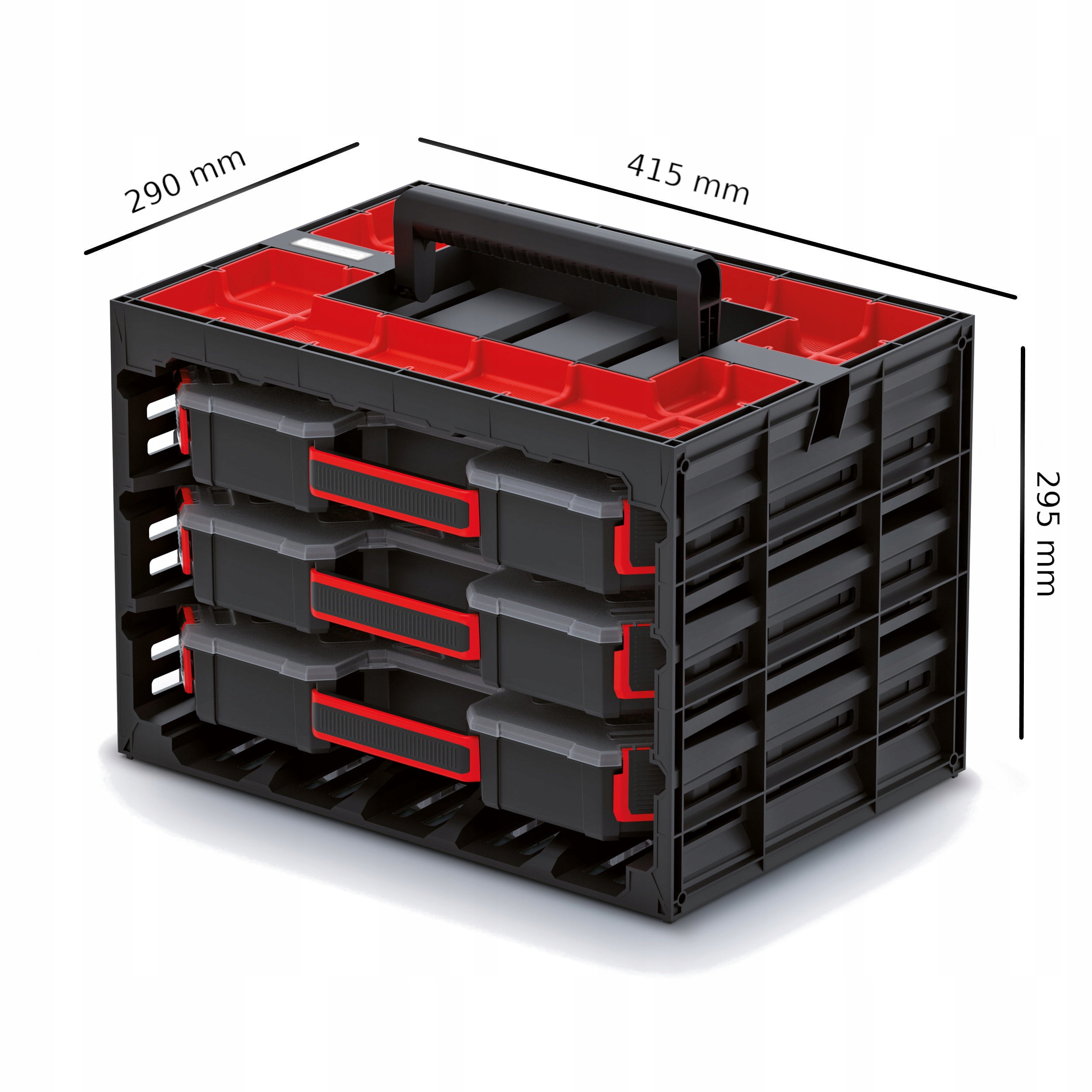 290 mm
415 mm
295 mm