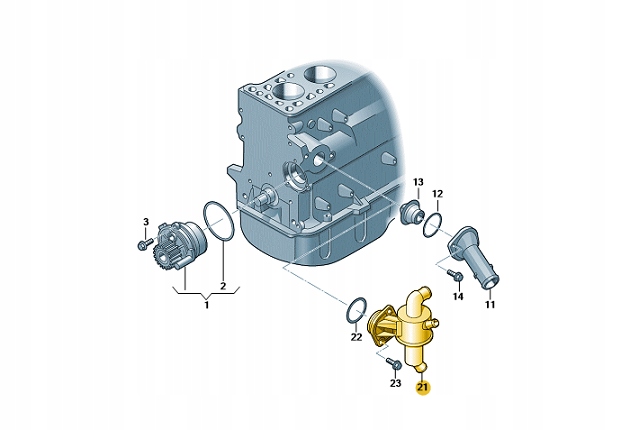 13
12
3
2
1
14
11
22
23
21