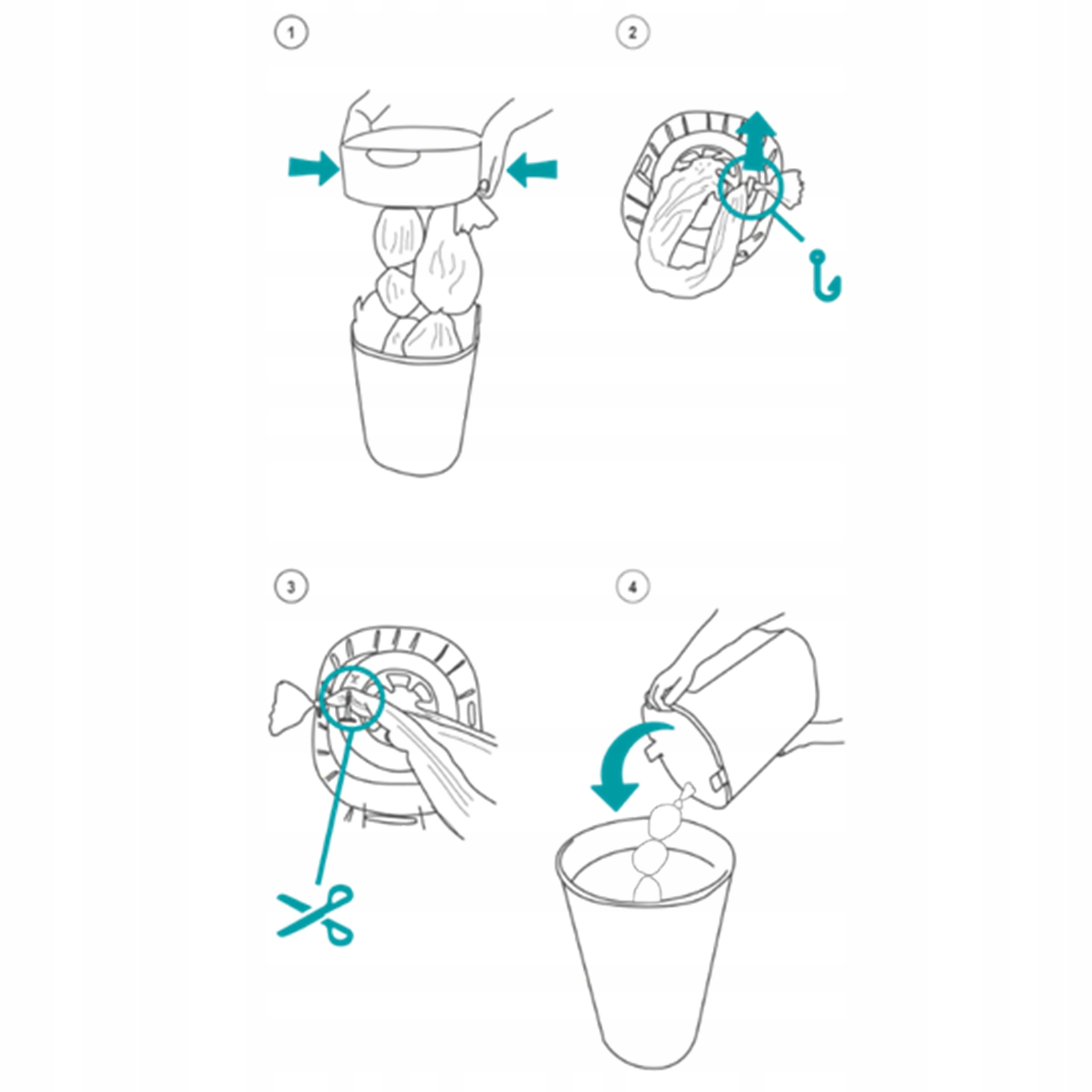 1

2

3

4